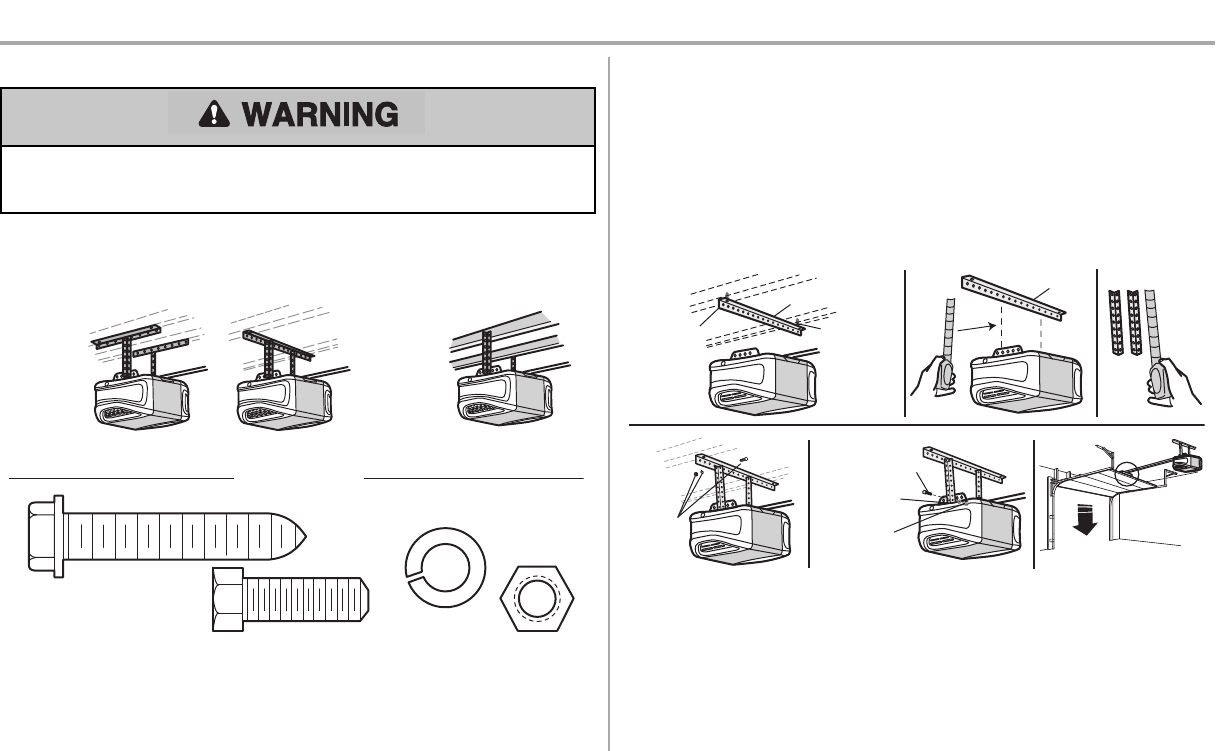 WARNING