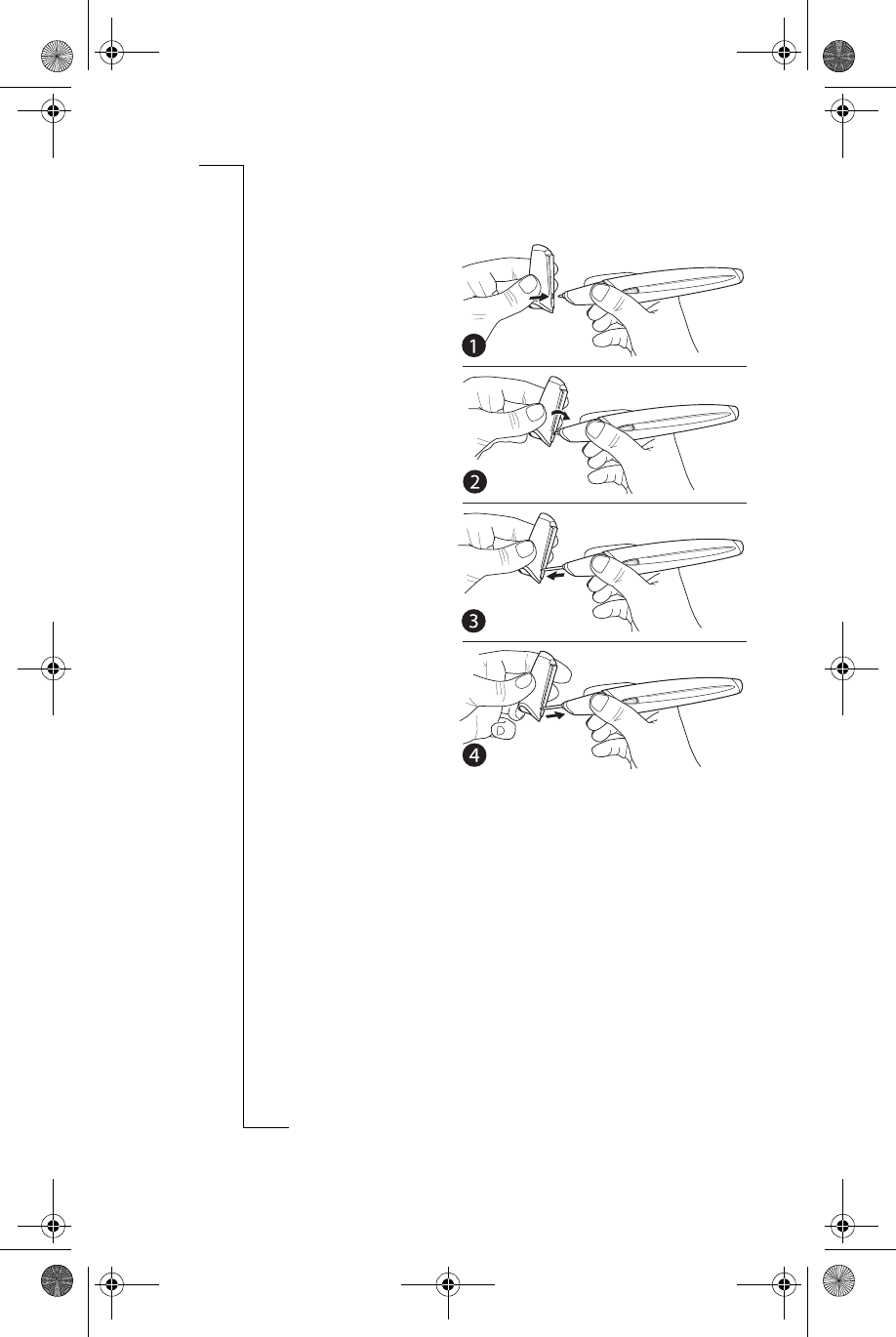 1

2

3

4