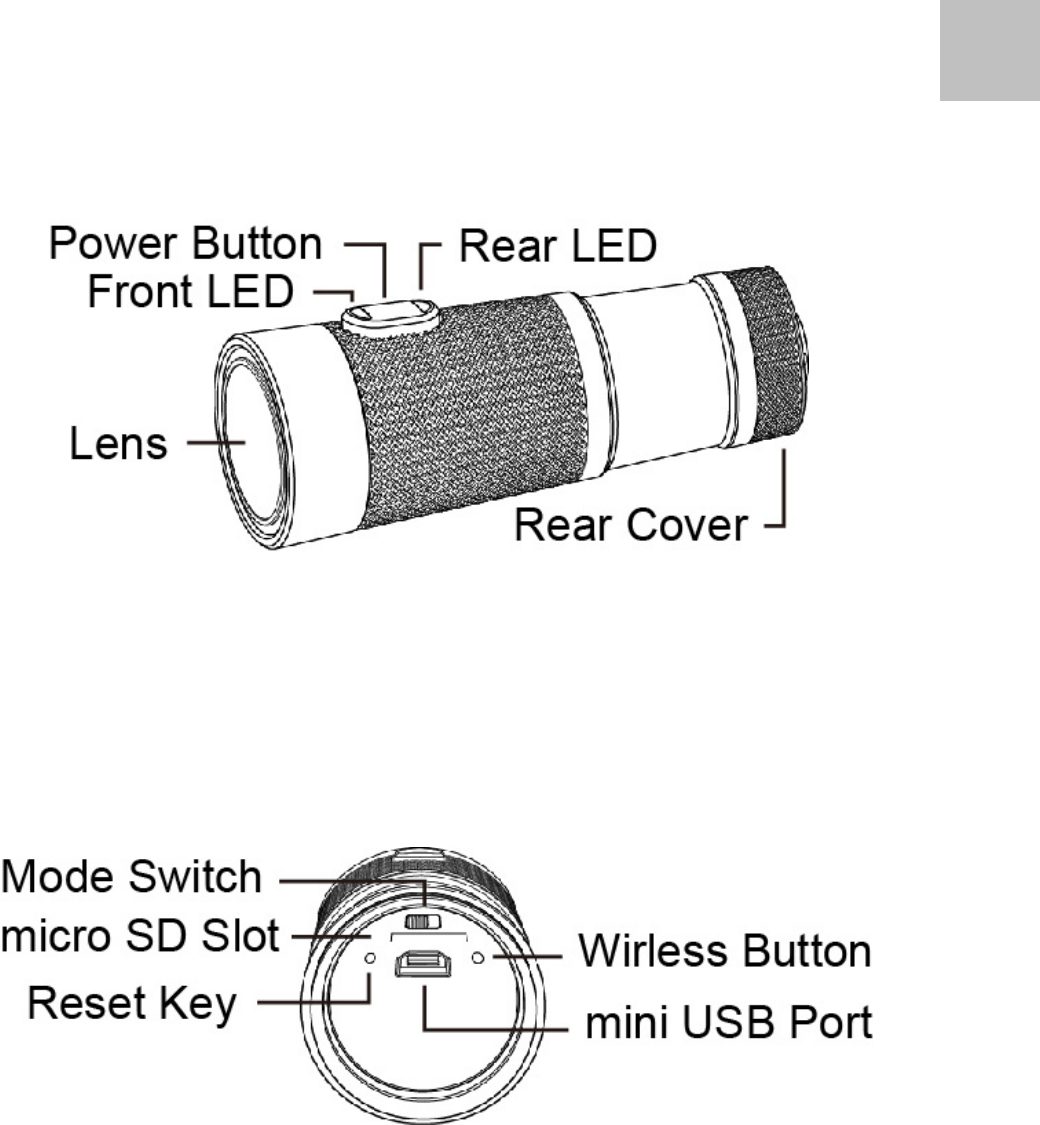 Power Button
Rear LED
Front LED
Lens
Rear Cover

Mode Switch
micro SD Slot
Reset Key
Wirless Button
mini USB Port