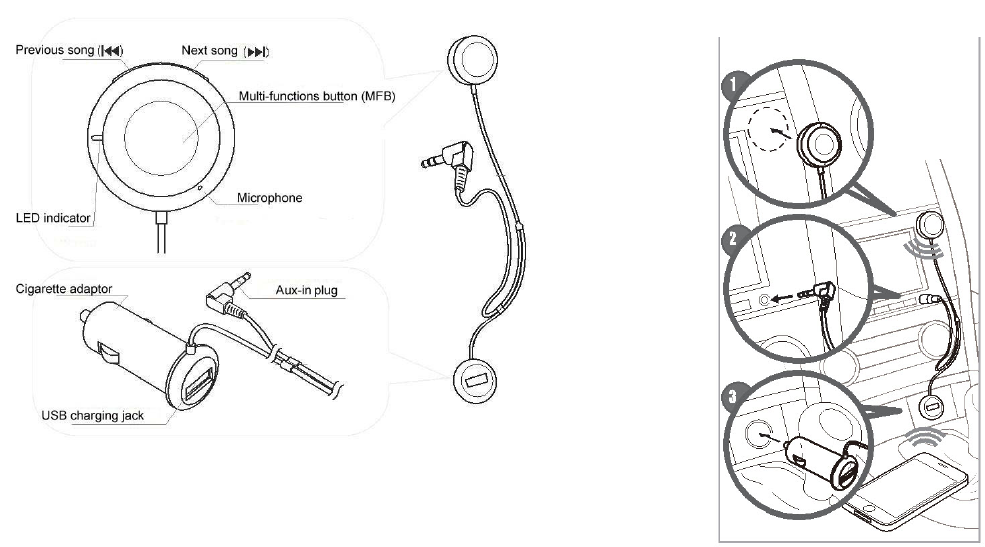 Previous song (|◀◀)
Next song (▶▶|)
Multi-functions button (MFB)
LED indicator
Microphone
Cigarette adaptor
Aux-in plug
USB charging jack
1
2
3