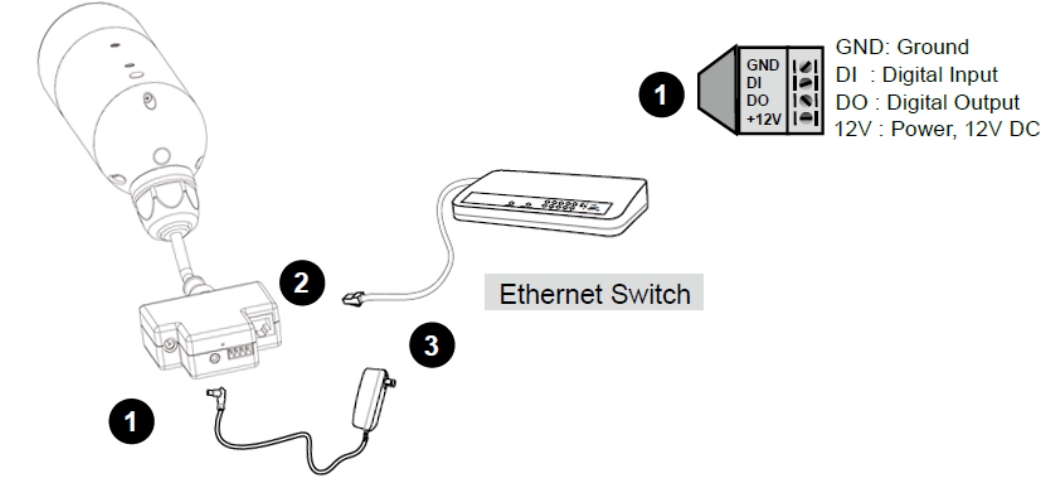 1

GND
DI
DO
+12V

GND: Ground
DI : Digital Input
DO : Digital Output
12V : Power, 12V DC

2

Ethernet Switch

3

1