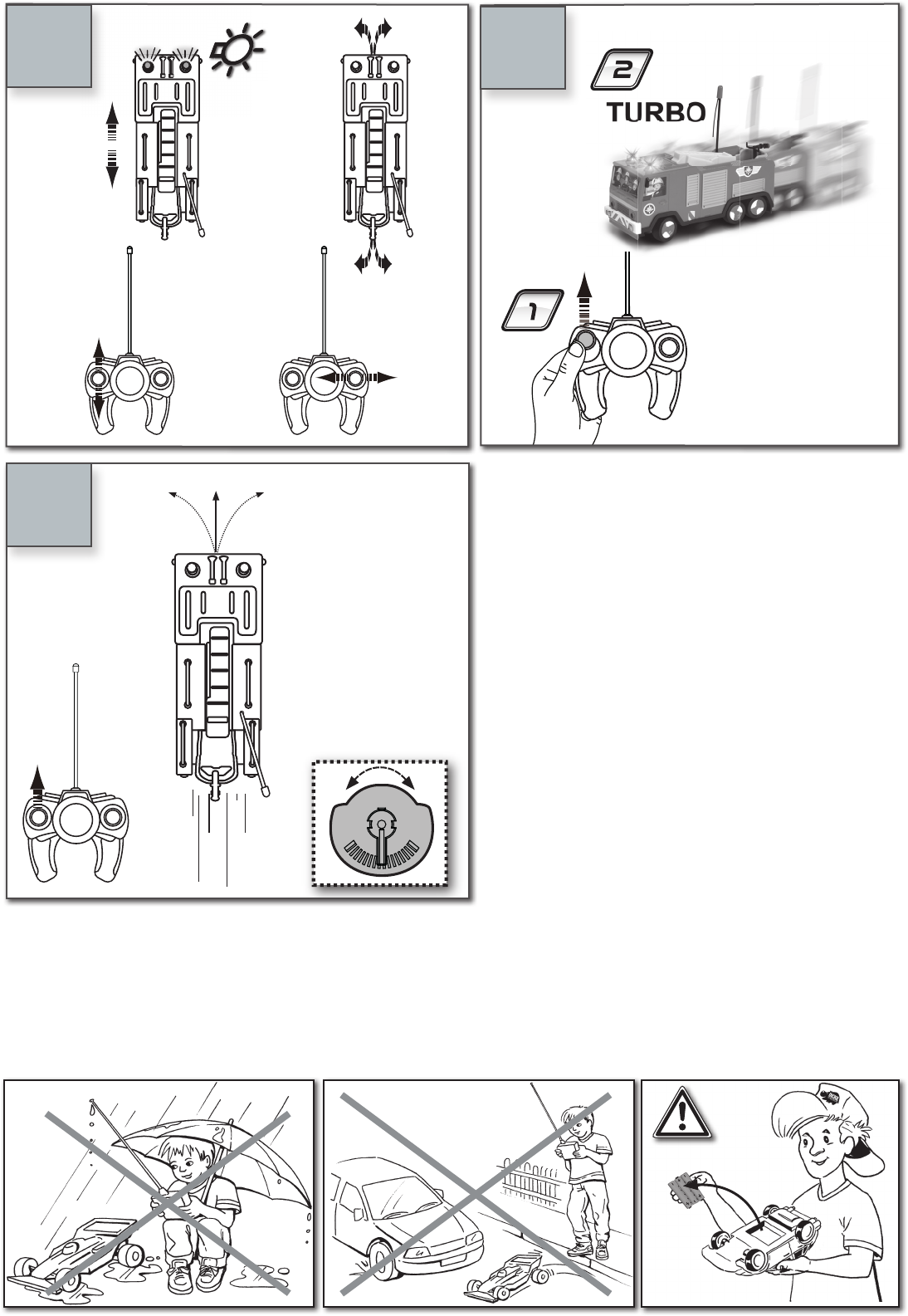 2

TURBO

1