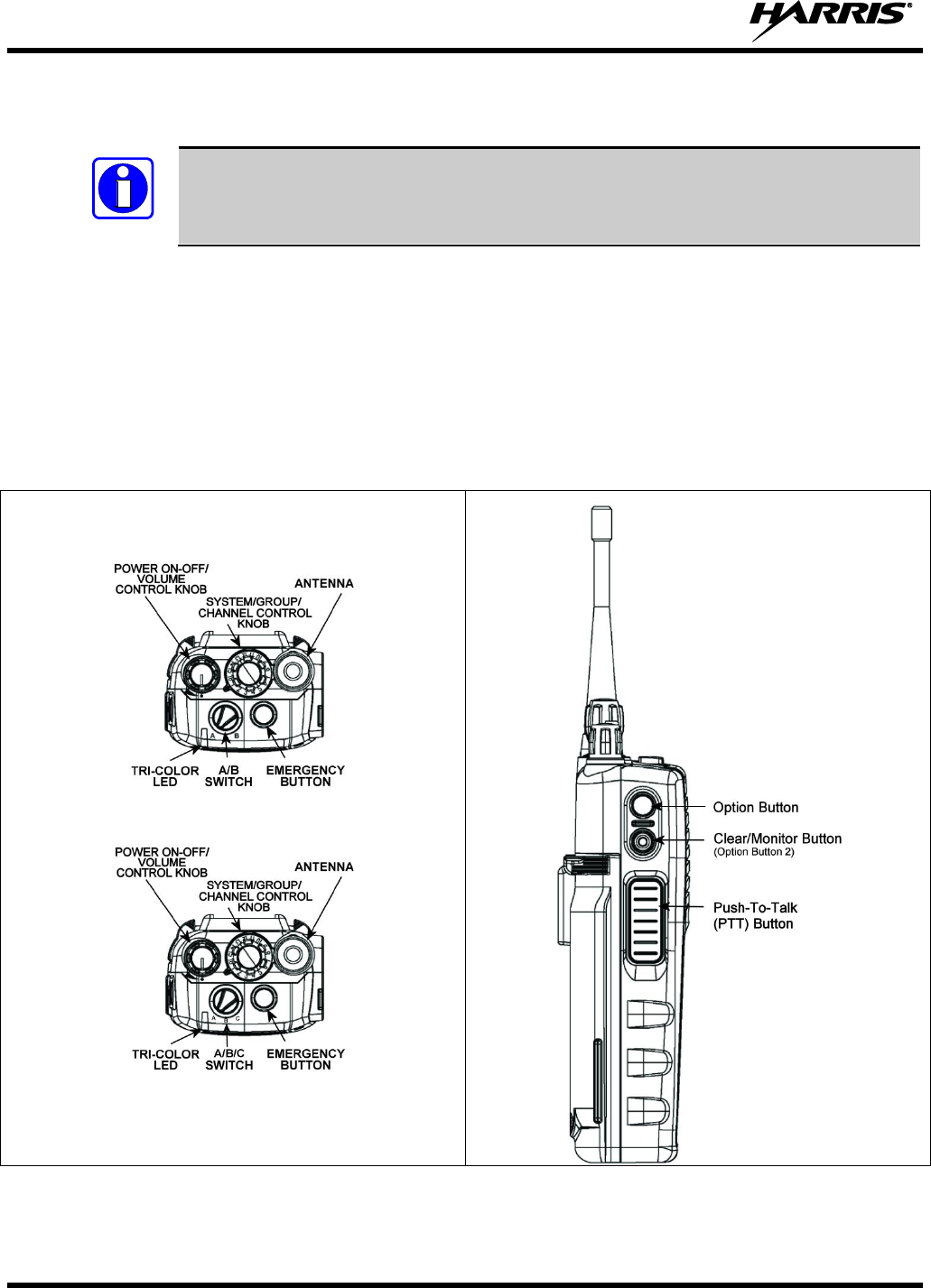 HARRIS®

POWER ON-OFF/ VOLUME CONTROL KNOB

SYSTEM/GROUP/ CHANNEL CONTROL KNOB

ANTENNA

A B

TRI-COLOR LED

A/B SWITCH

EMERGENCY BUTTON

POWER ON-OFF/ VOLUME CONTROL KNOB

SYSTEM/GROUP/ CHANNEL CONTROL KNOB

ANTENNA

A B C

TRI-COLOR LED

A/B/C SWITCH

EMERGENCY BUTTON

Option Button

Clear/Monitor Button
(Option Button 2)

Push-To-Talk
(PTT) Button