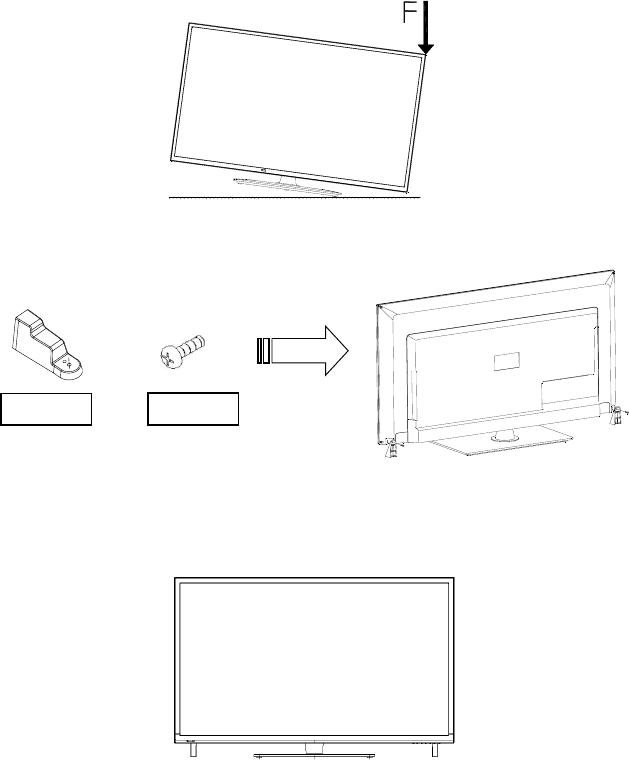 F