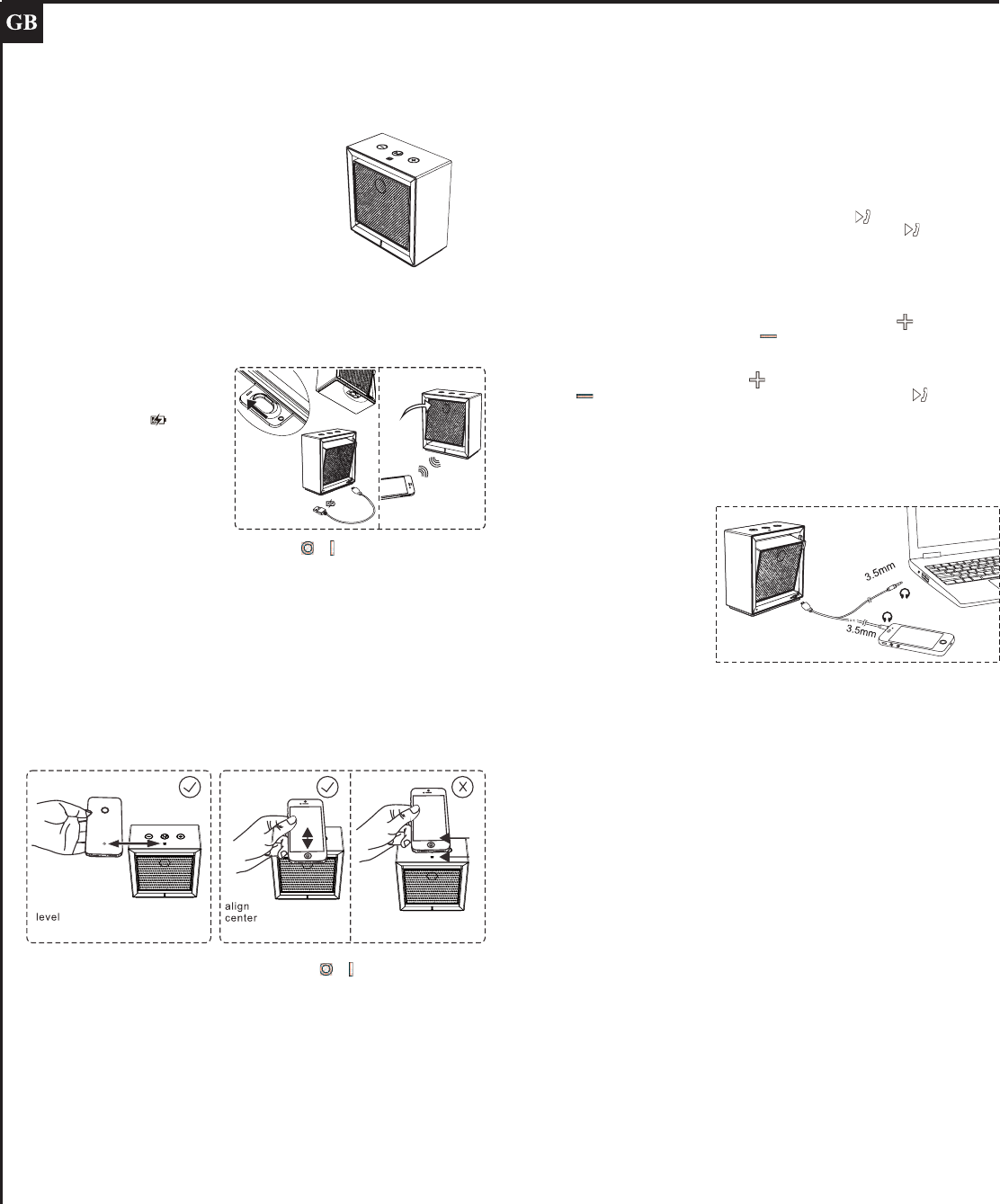 GB

3.5mm

3.5mm

level

align center