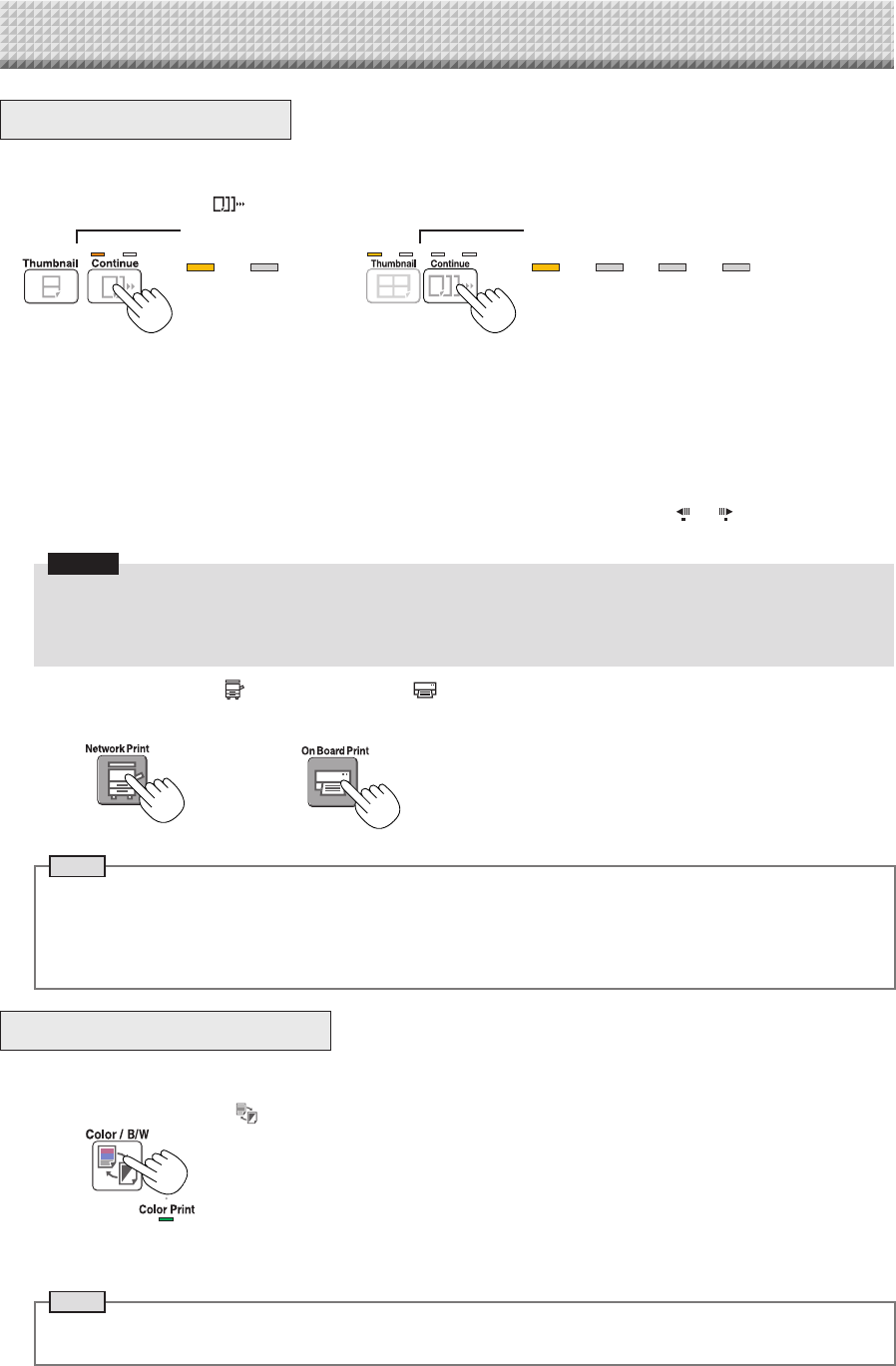 Thumbnail
Continue

Thumbnail
Continue

Network Print

On Board Print

Color / B/W

Color Print