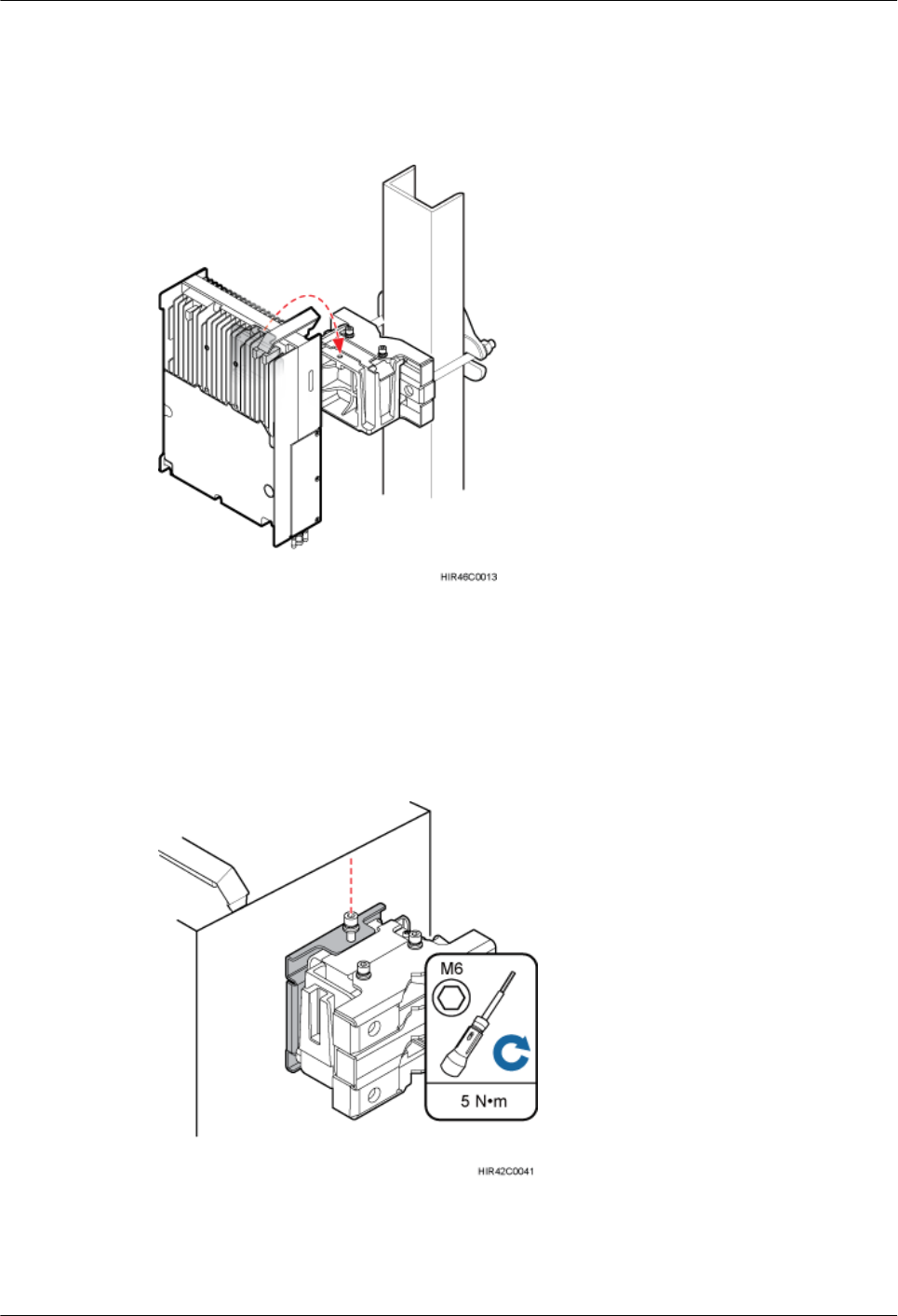 HIR46C0013

M6

5 N•m

HIR42C0041