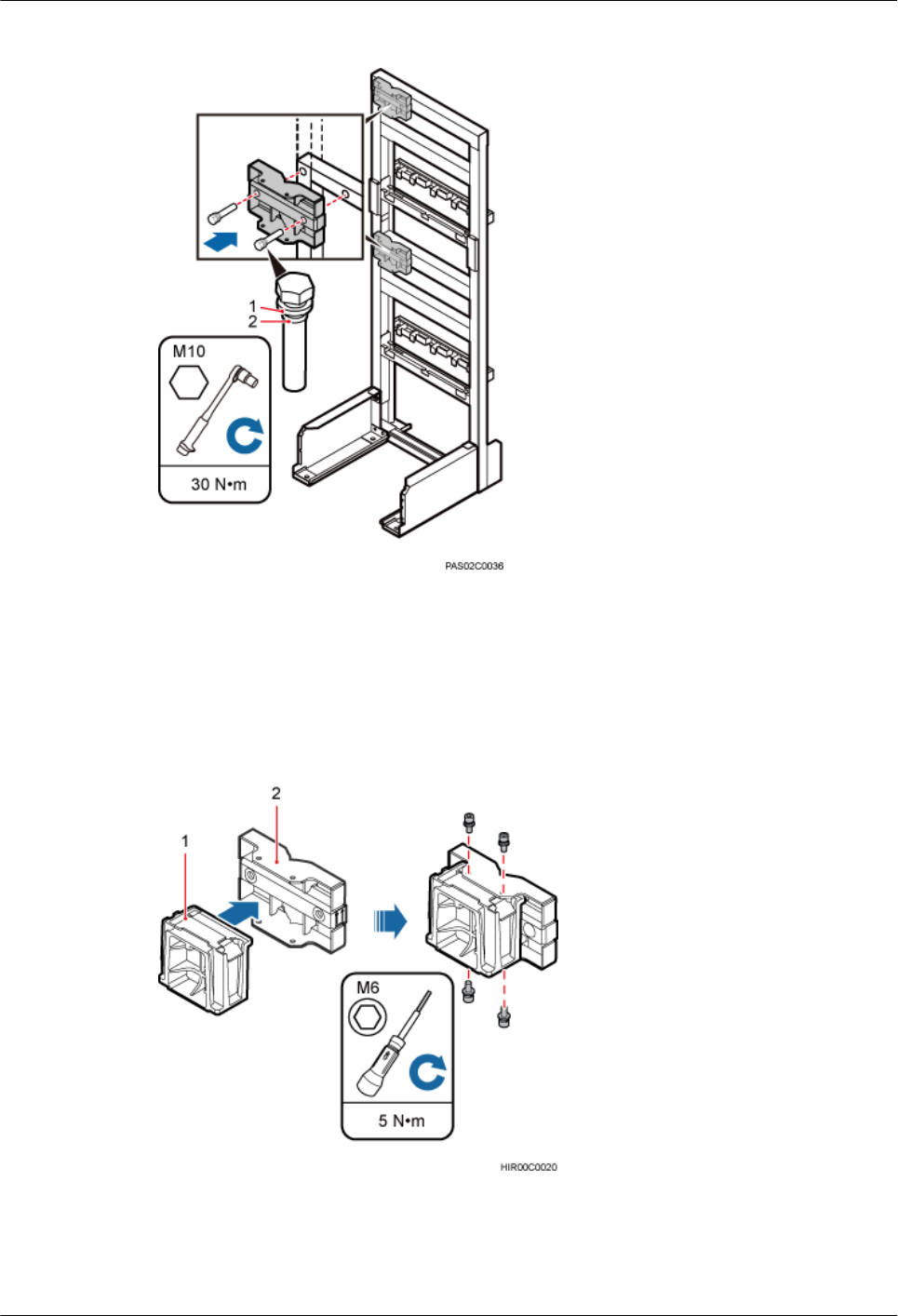 1
2
M10
30 N•m
PAS02C0036

2
1
M6
5 N•m
HIR00C0020