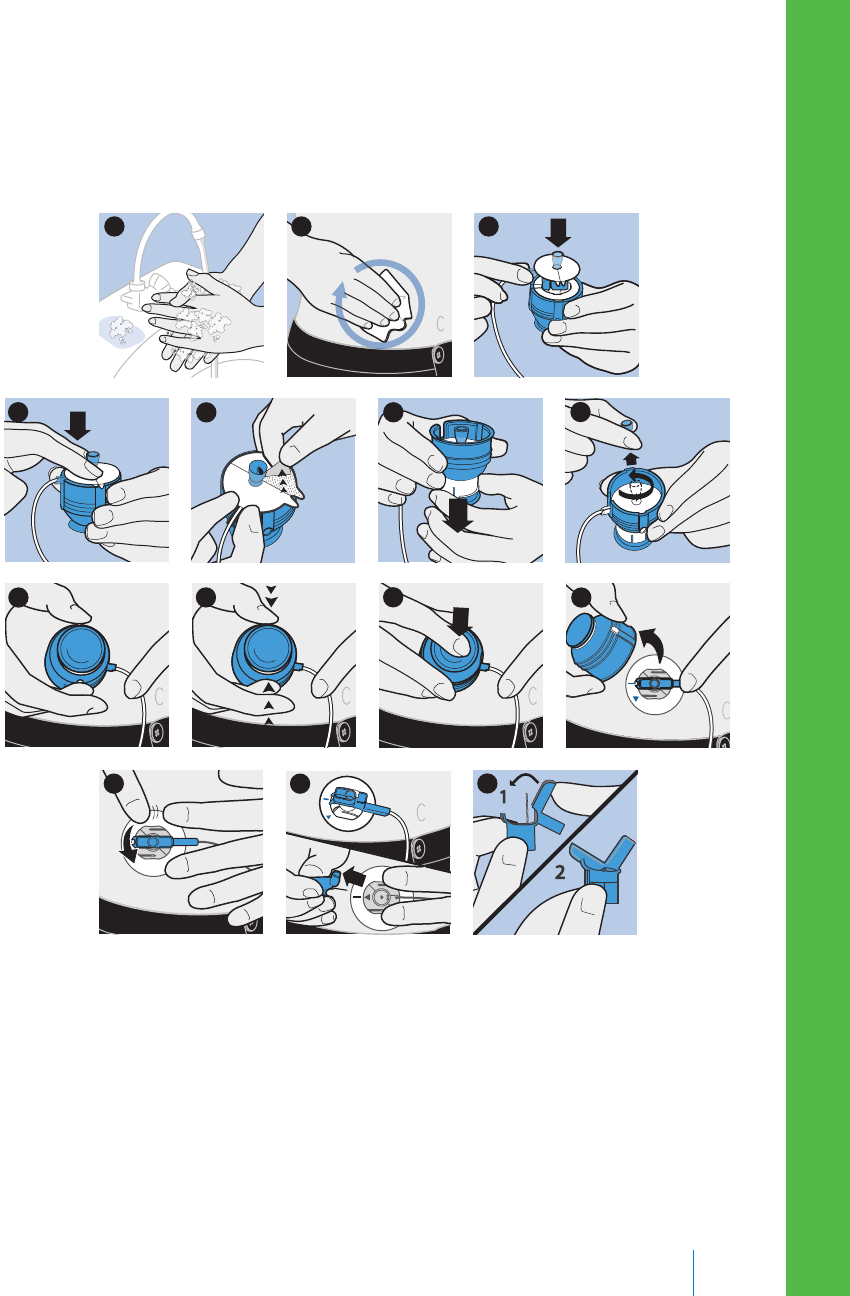 1

2