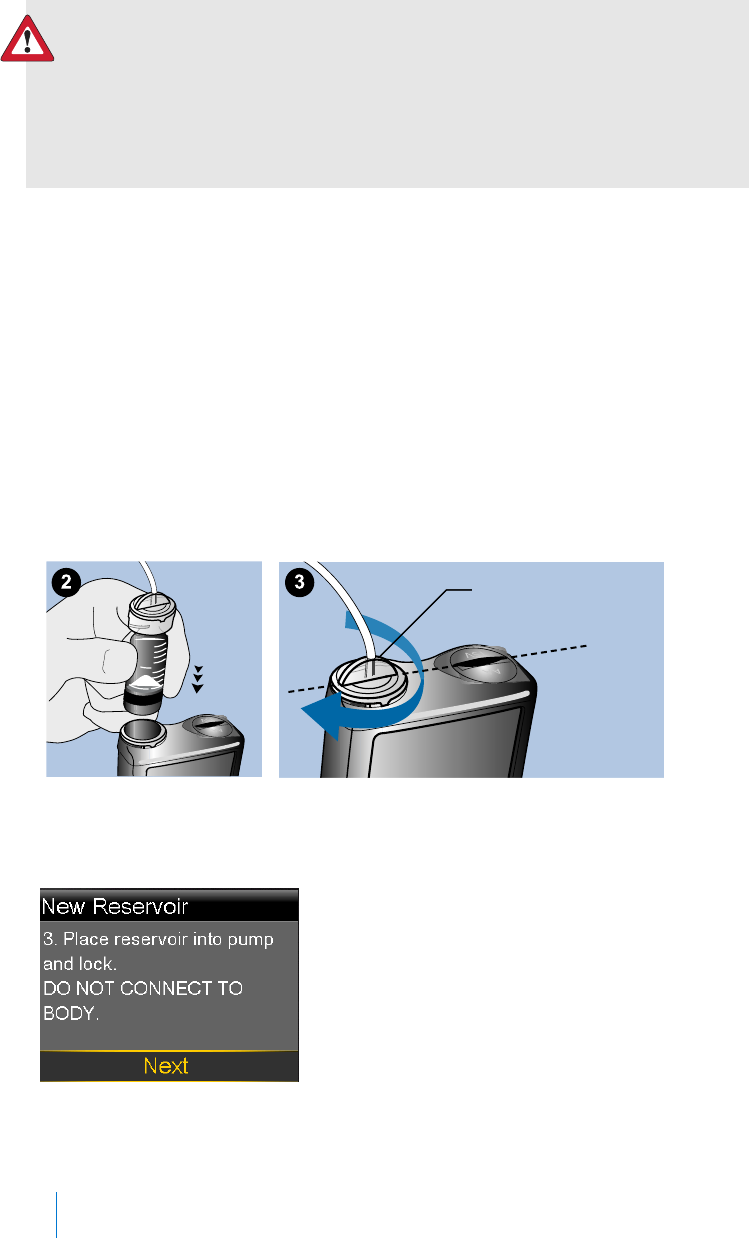 2

3

New Reservoir

3. Place reservoir into pump and lock.
DO NOT CONNECT TO BODY.

Next