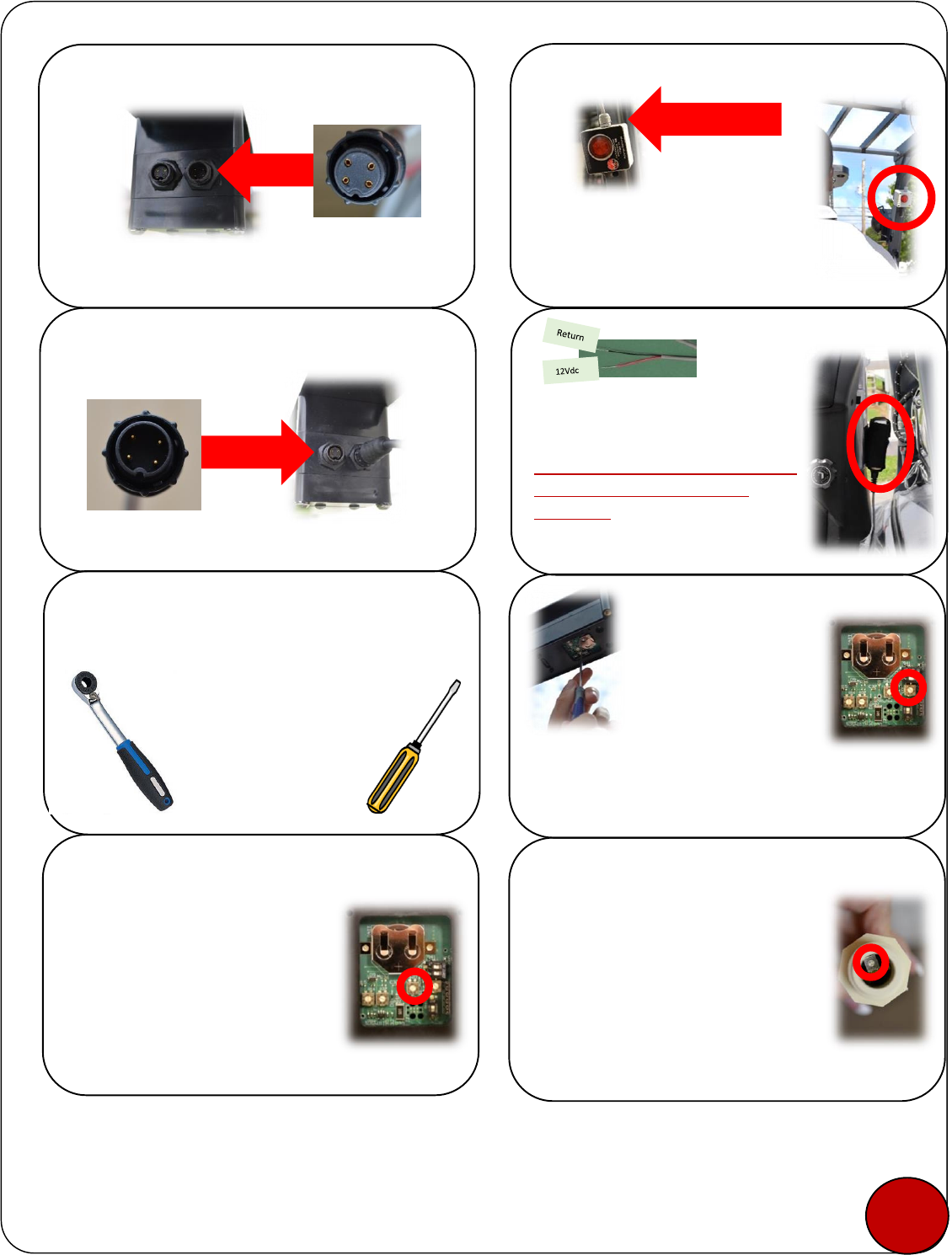 Return
12Vdc