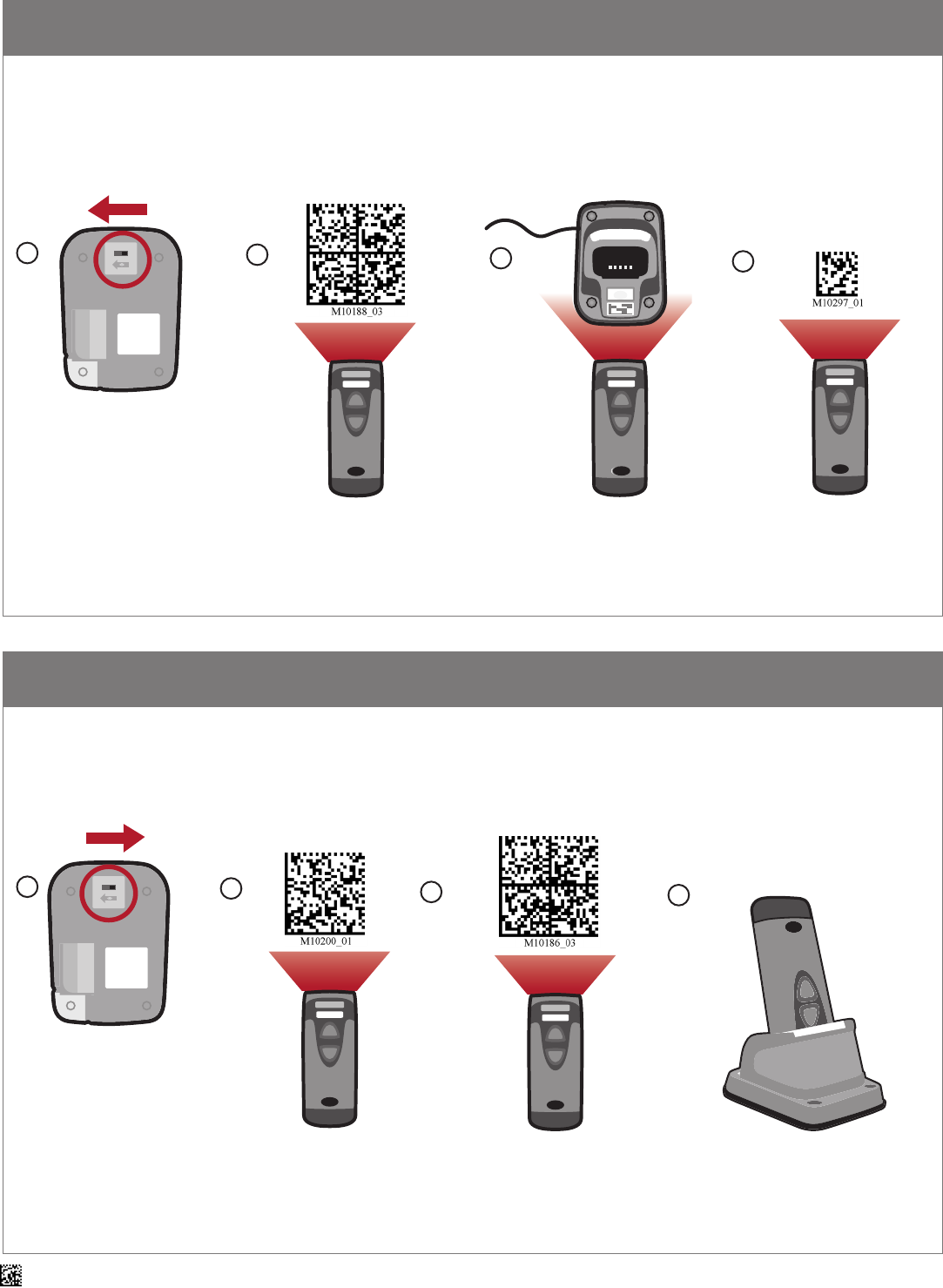 M10188_03

M10297_01

M10200_01

M10186_03