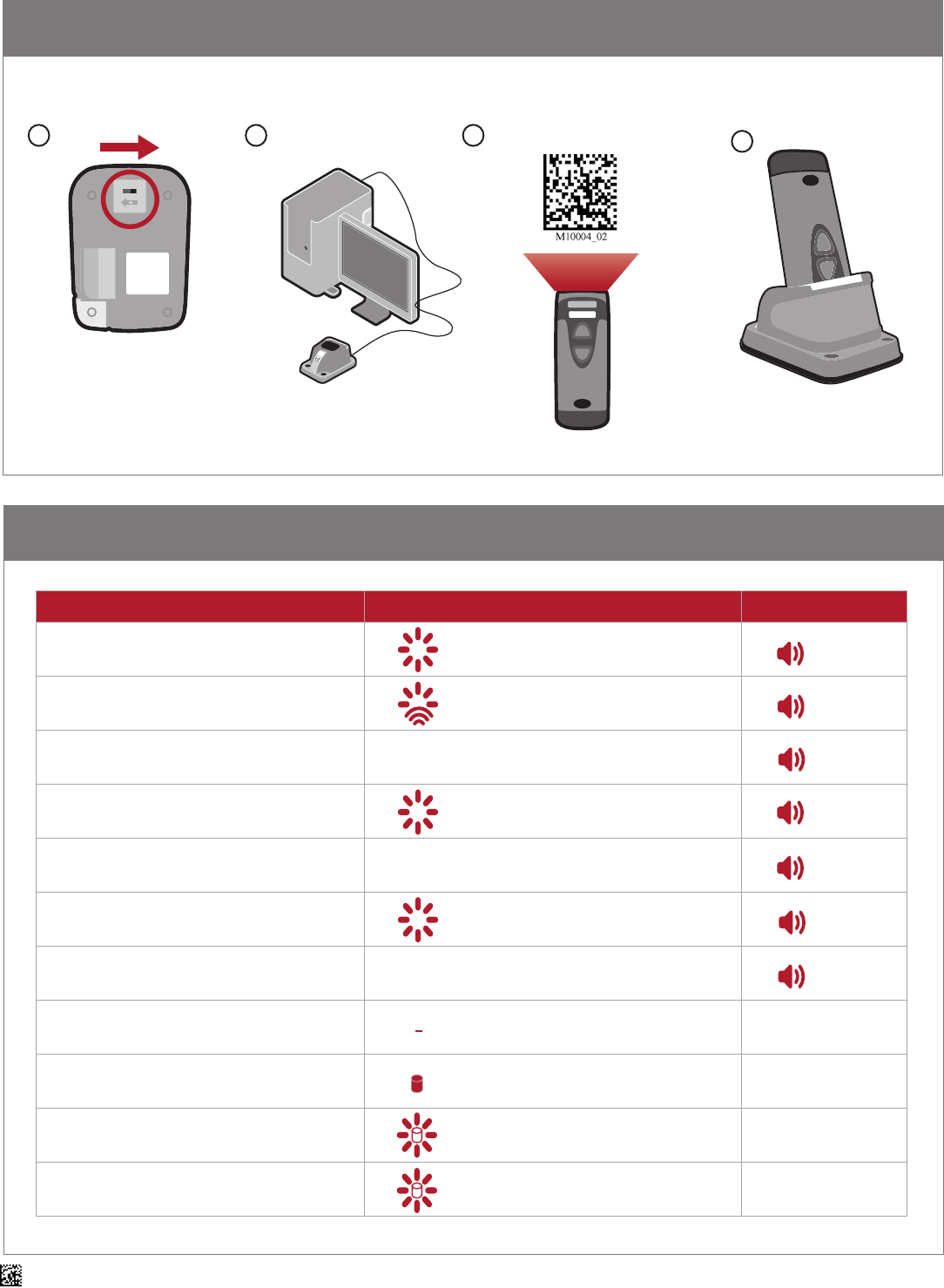 M10004_02