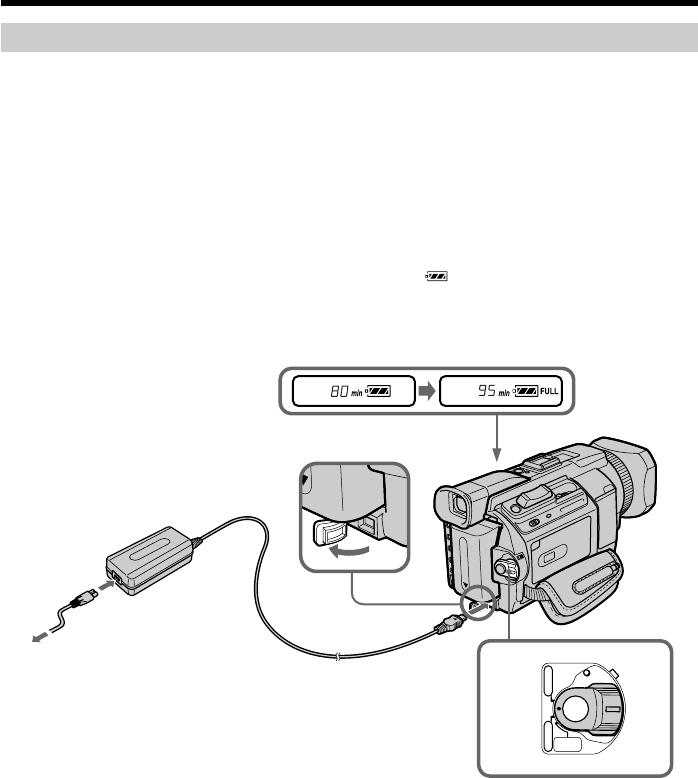 80 min

95 min FULL