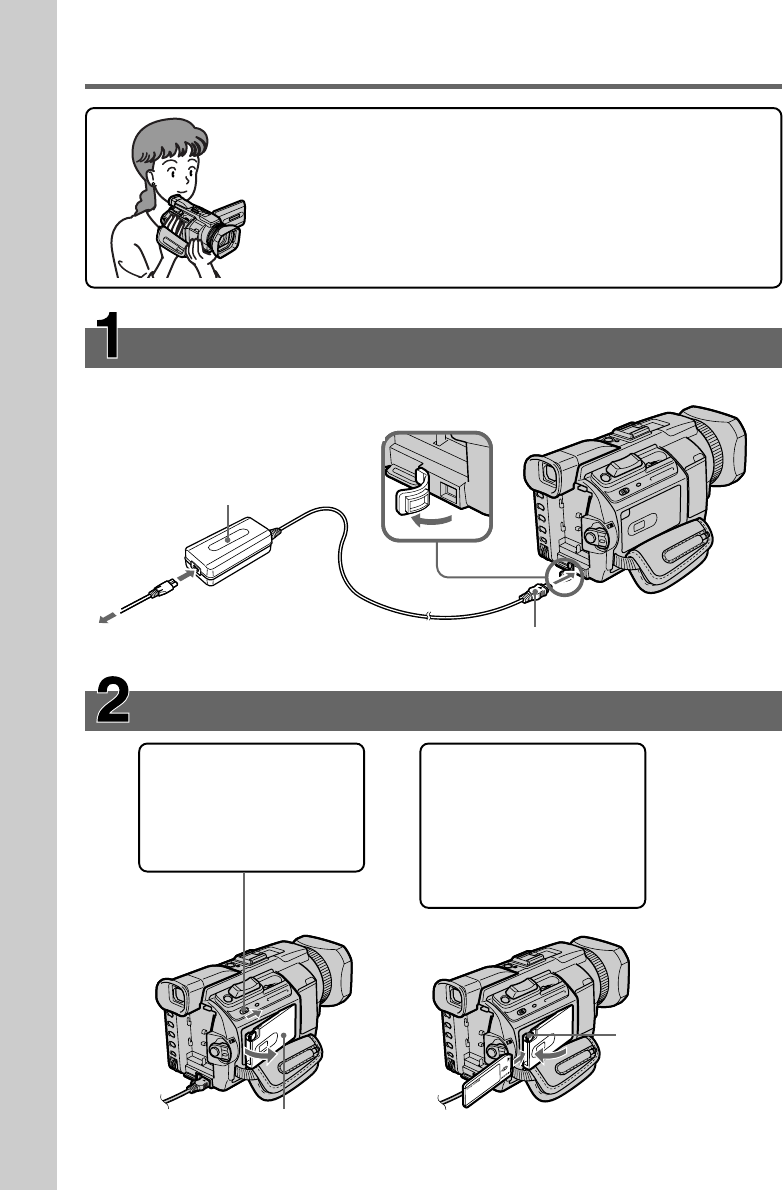 1

2