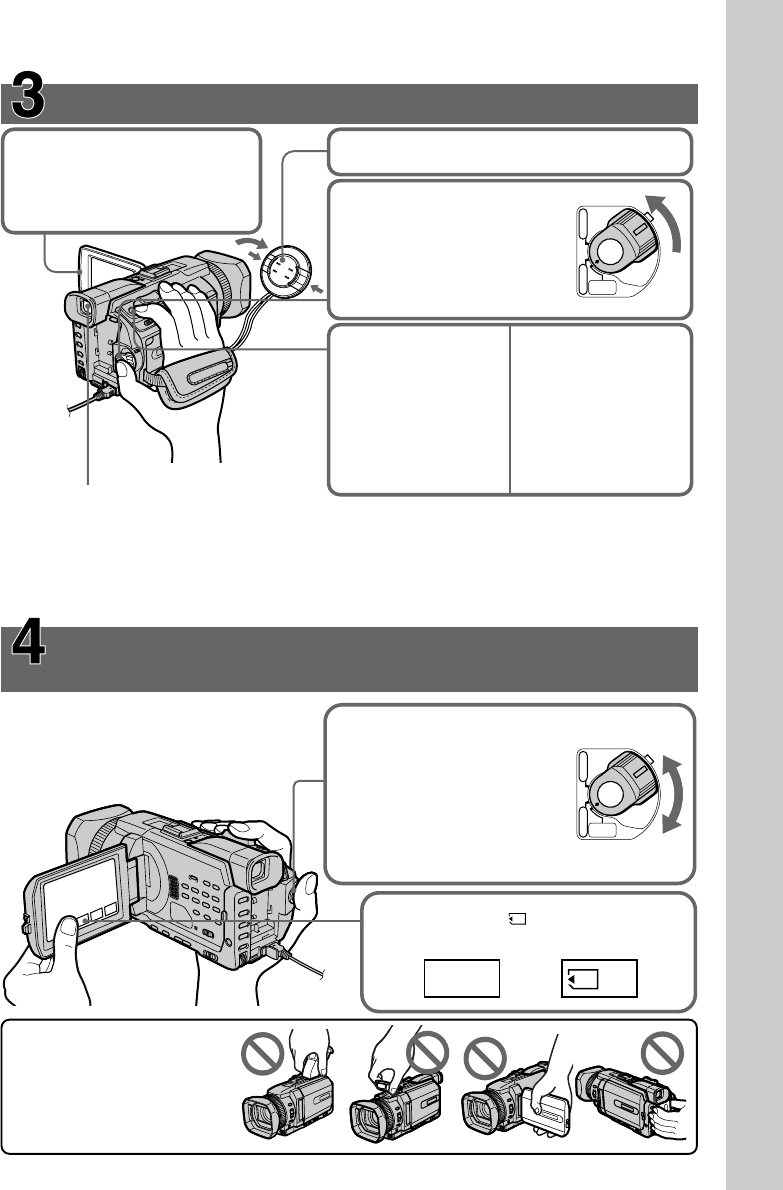 3

4