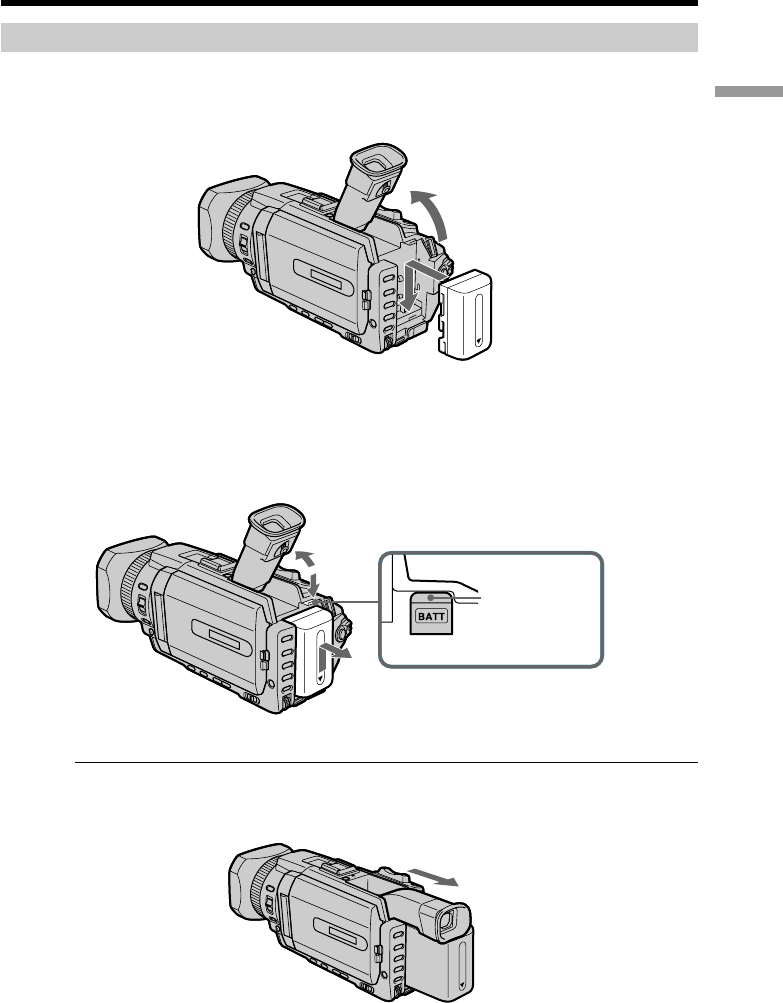 BATT