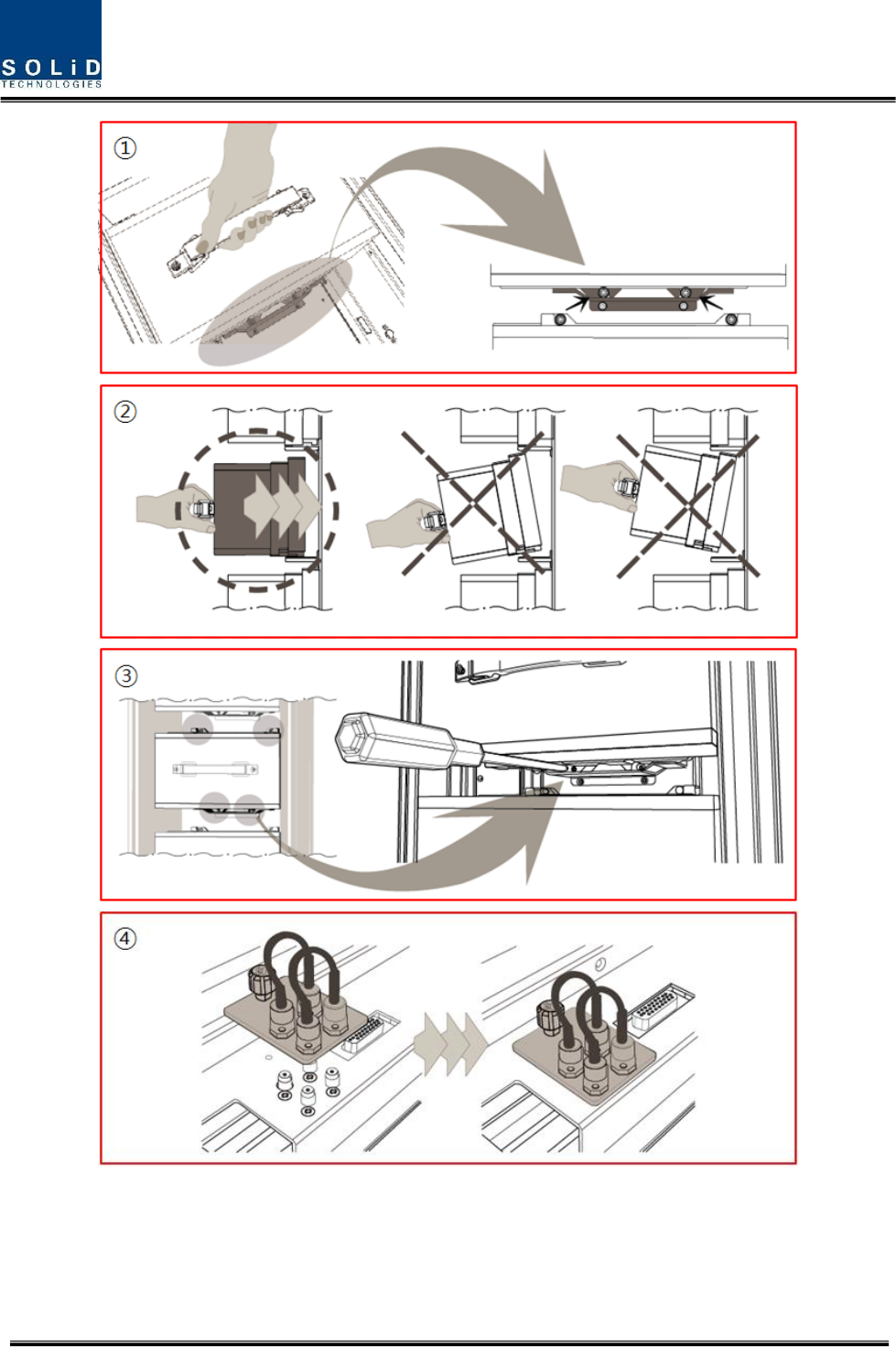 SOLiD
TECHNOLOGIES

①

②

③

④