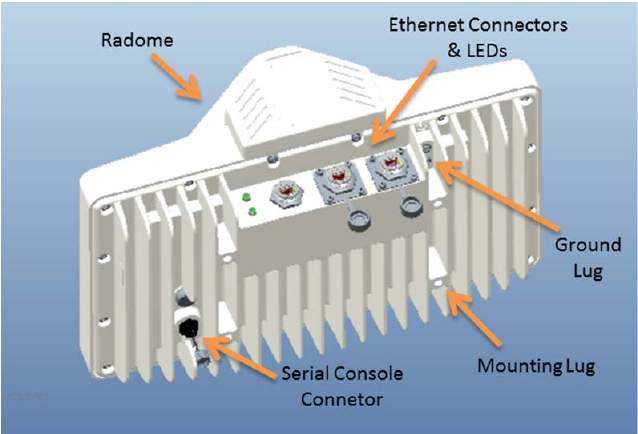 Radome

Ethernet Connectors & LEDs

Ground Lug

Mounting Lug

Serial Console Connetor