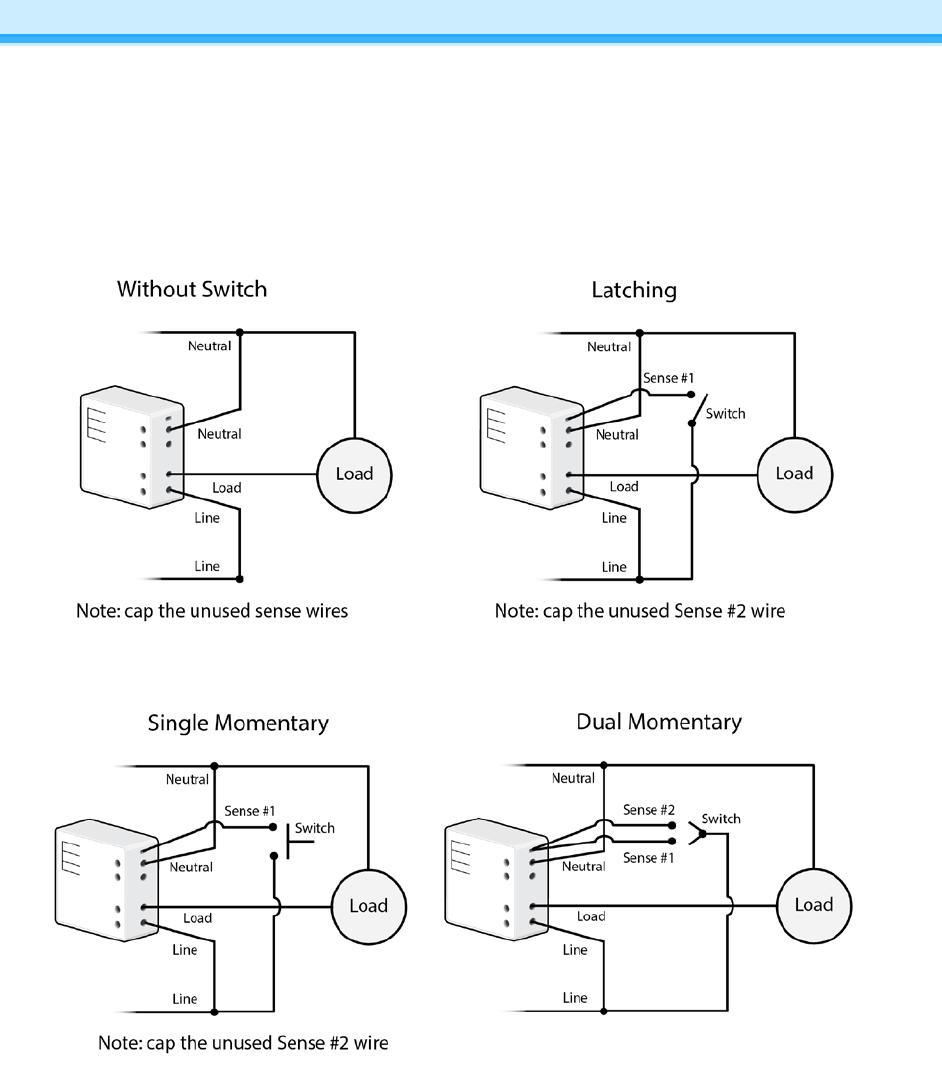 Without Switch

Neutral
Neutral
Load
Load
Line
Line

Note: cap the unused sense wires

Latching

Neutral
Sense #1
Switch
Neutral
Load
Load
Line
Line

Note: cap the unused Sense #2 wire

Single Momentary

Neutral
Sense #1
Switch
Neutral
Load
Load
Line
Line

Note: cap the unused Sense #2 wire

Dual Momentary

Neutral
Sense #2
Switch
Sense #1
Neutral
Load
Load
Line
Line