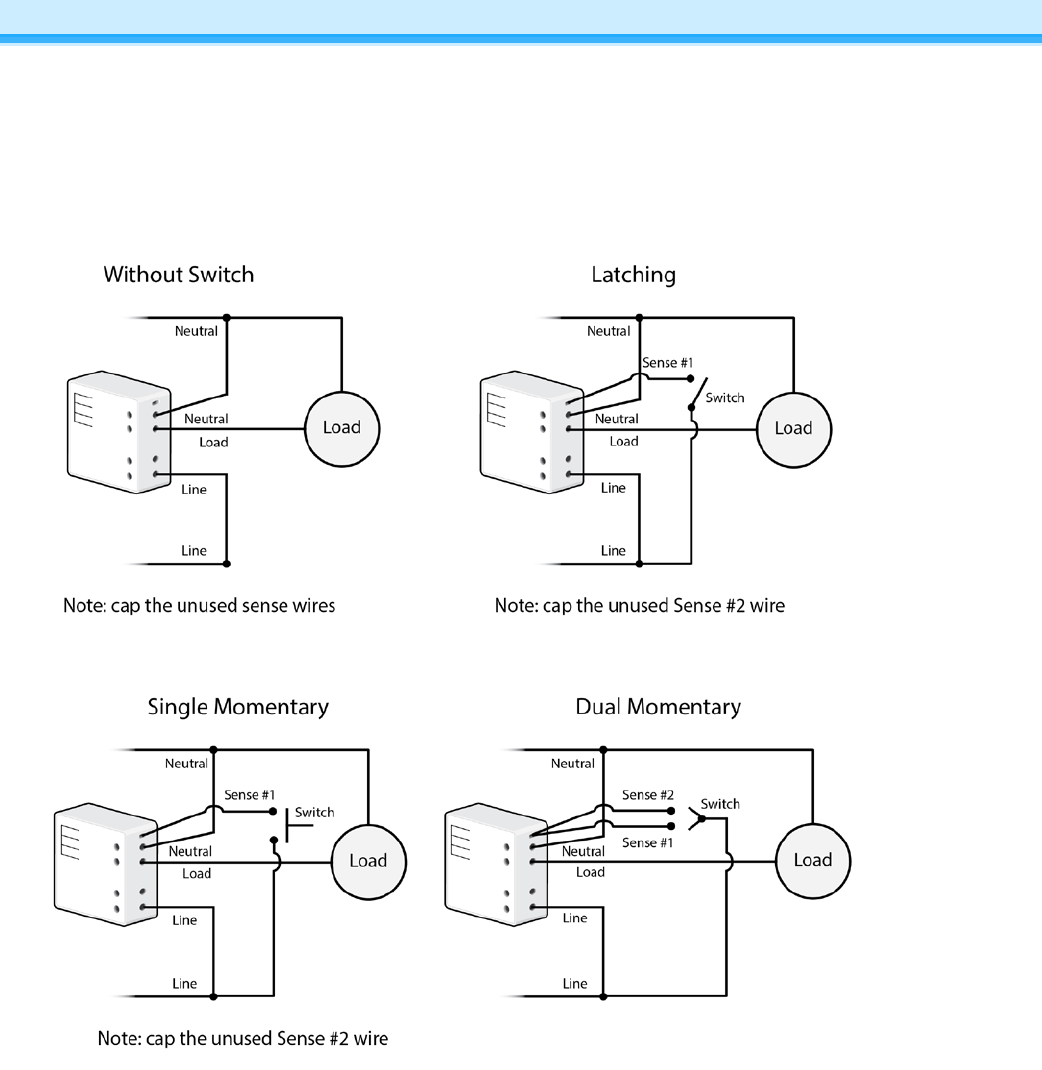 Without Switch

Neutral
Neutral
Load
Load
Line
Line

Note: cap the unused sense wires

Latching

Neutral
Sense #1
Switch
Neutral
Load
Load
Line
Line

Note: cap the unused Sense #2 wire

Single Momentary

Neutral
Sense #1
Switch
Neutral
Load
Load
Line
Line

Note: cap the unused Sense #2 wire

Dual Momentary

Neutral
Sense #2
Switch
Sense #1
Neutral
Load
Load
Line
Line