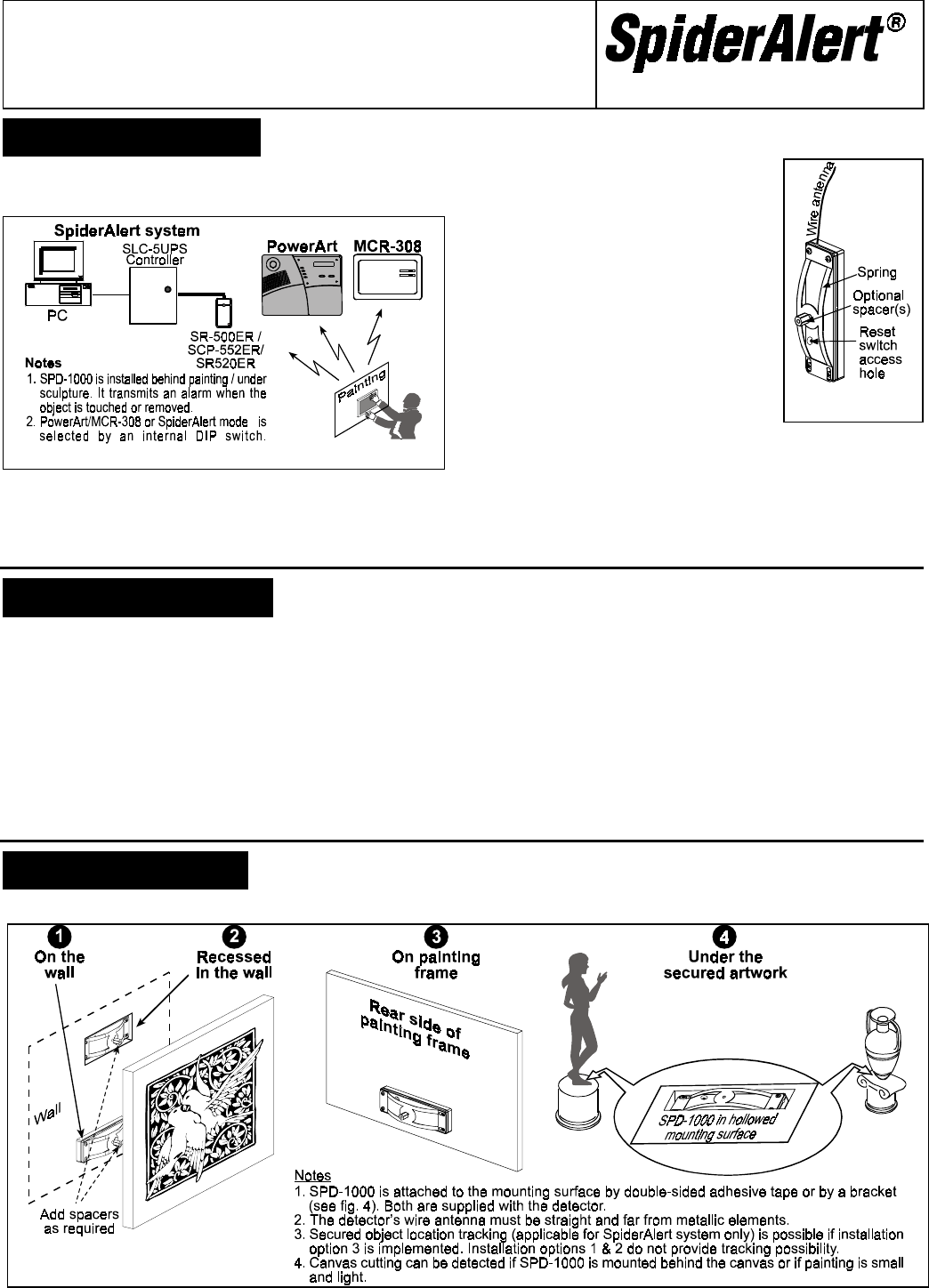 SpiderAlert®

SpiderAlert system

SLC-5UPS Controller

PC

SR-500ER / SCP-552ER/ SR520ER

PowerArt

MCR-308

Painting

Notes
1. SPD-1000 is installed behind painting / under sculpture. It transmits an alarm when the object is touched or removed.
2. PowerArt/MCR-308 or SpiderAlert mode is selected by an internal DIP switch.

Wire antenna

Spring

Optional spacer(s)

Reset switch access hole

1 On the wall

2 Recessed in the wall

3 On painting frame

4 Under the secured artwork

Wall

Add spacers as required

Rear side of painting frame

SPD-1000 in hollowed mounting surface

Notes
1. SPD-1000 is attached to the mounting surface by double-sided adhesive tape or by a bracket (see fig. 4). Both are supplied with the detector.
2. The detector's wire antenna must be straight and far from metallic elements.
3. Secured object location tracking (applicable for SpiderAlert system only) is possible if installation option 3 is implemented. Installation options 1 & 2 do not provide tracking possibility.
4. Canvas cutting can be detected if SPD-1000 is mounted behind the canvas or if painting is small and light.