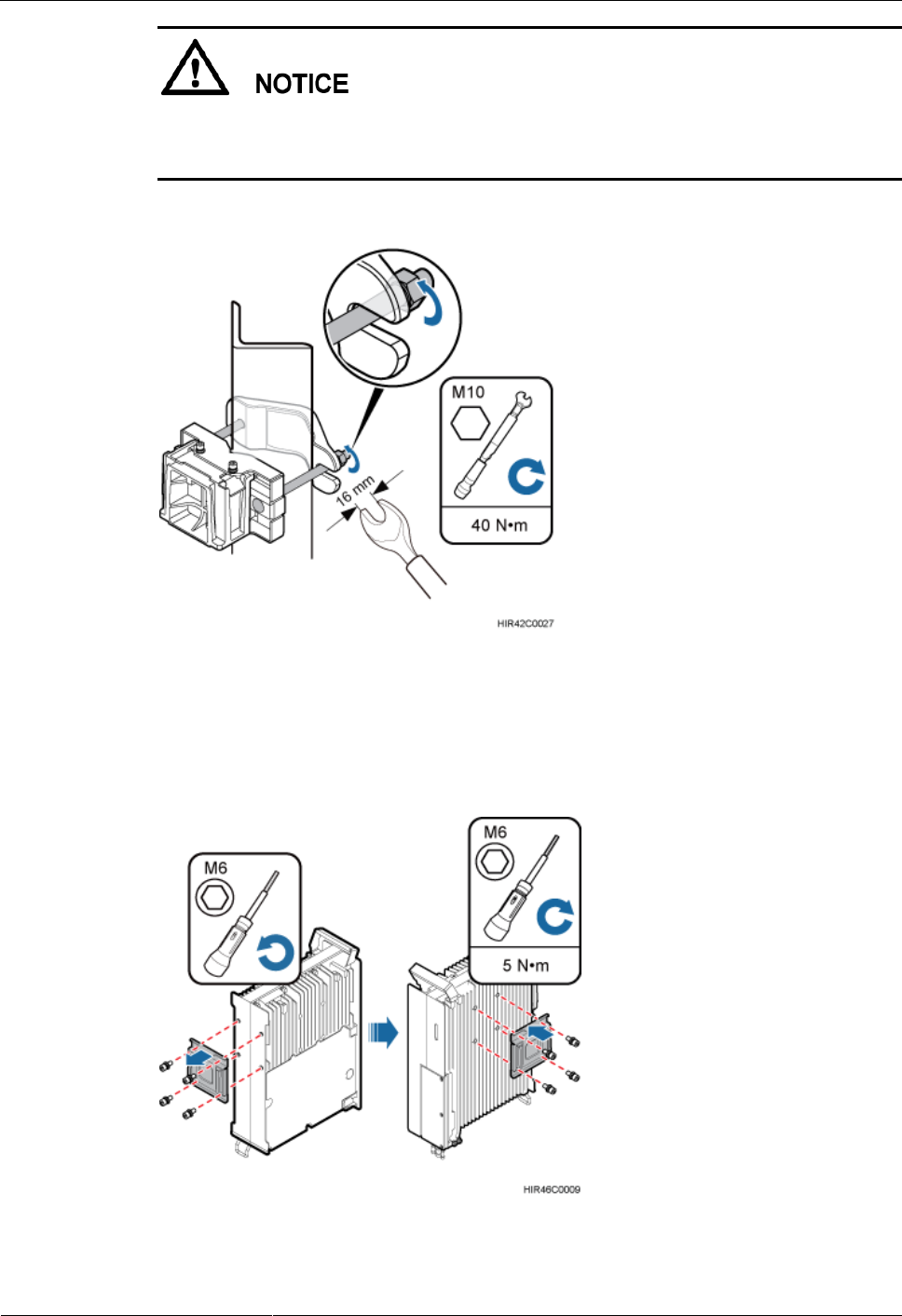 NOTICE

M10

16 mm

40 N•m

HIR42C0027

M6

M6

5 N•m

HIR46C0009