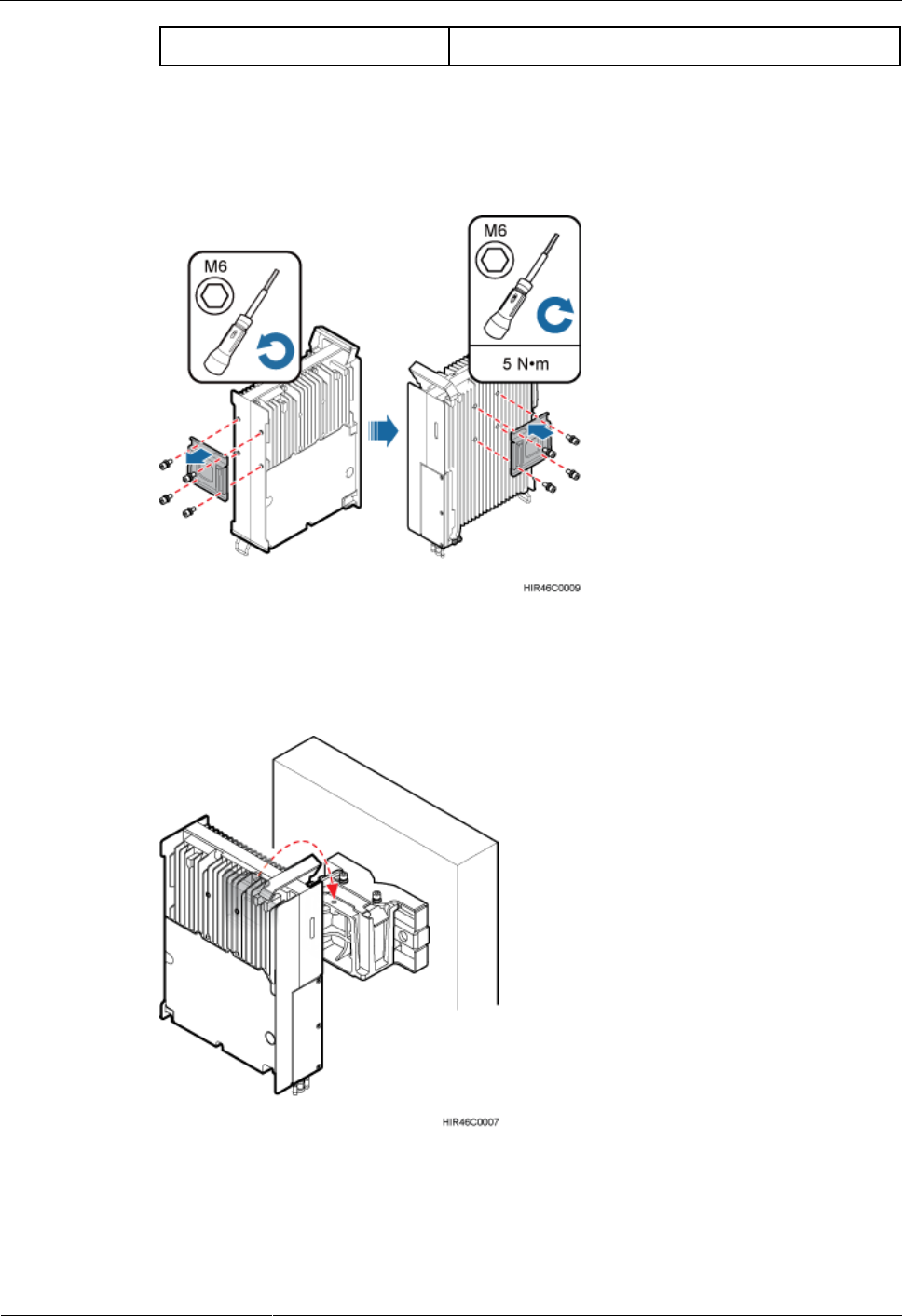 M6

M6

5 N•m

HIR46C0009

HIR46C0007