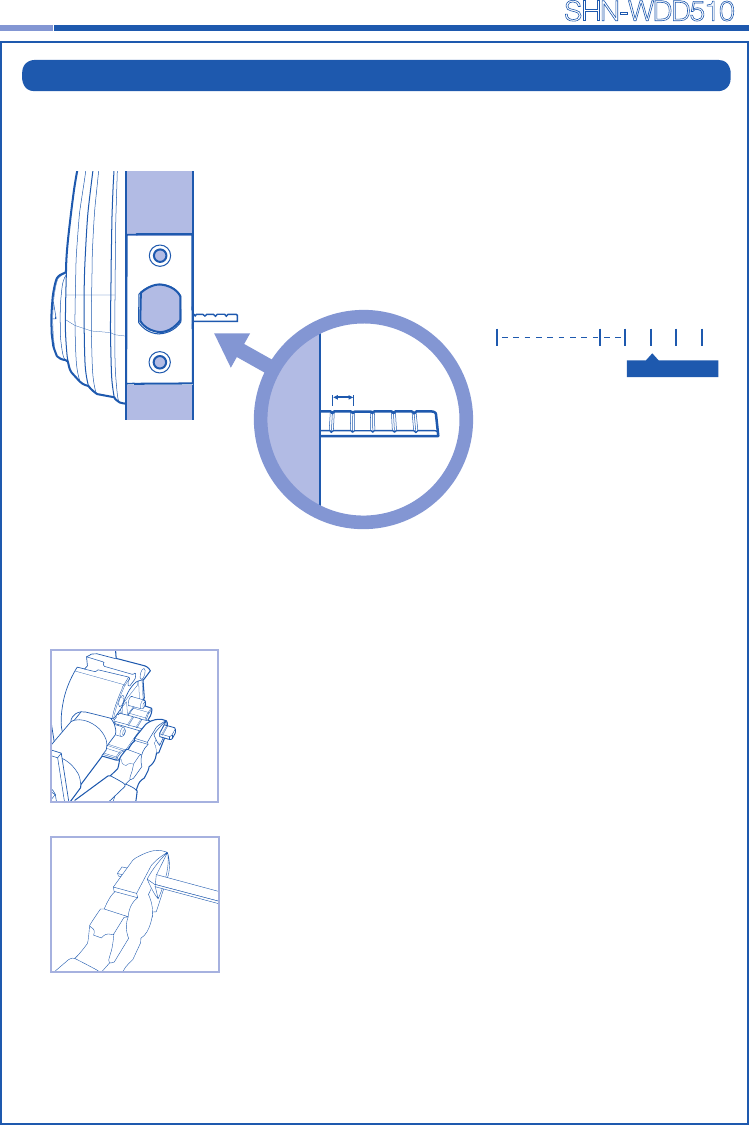 SHN-WDD510