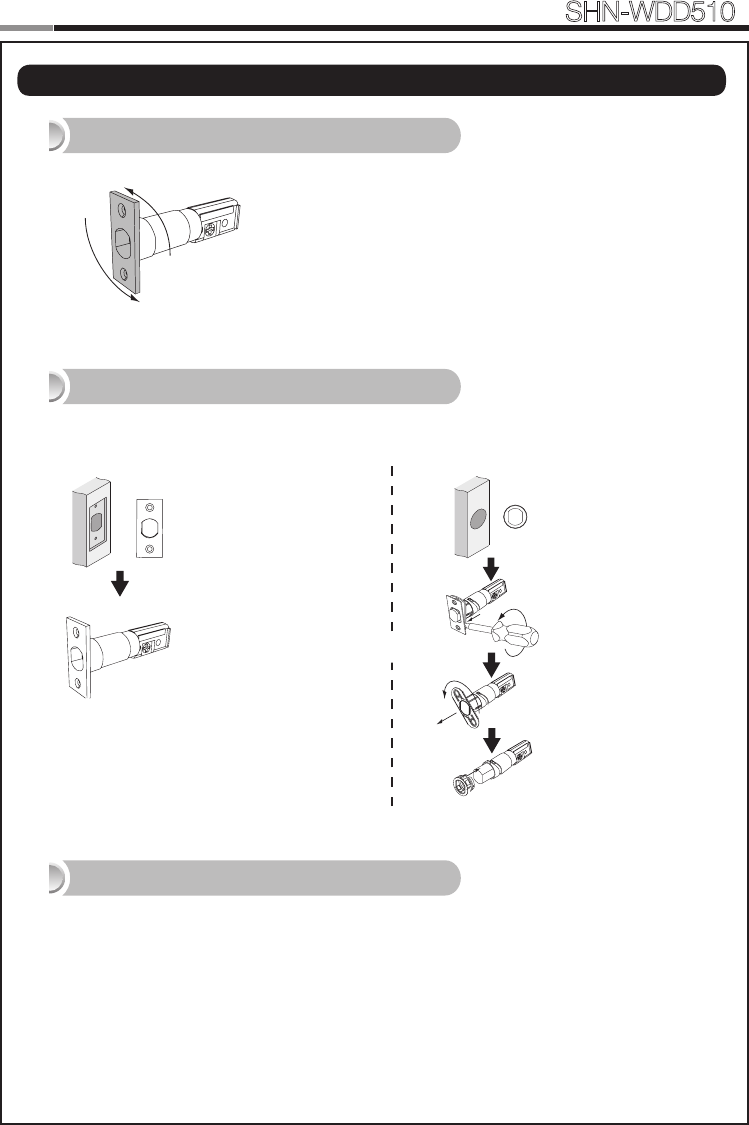 SHN-WDD510