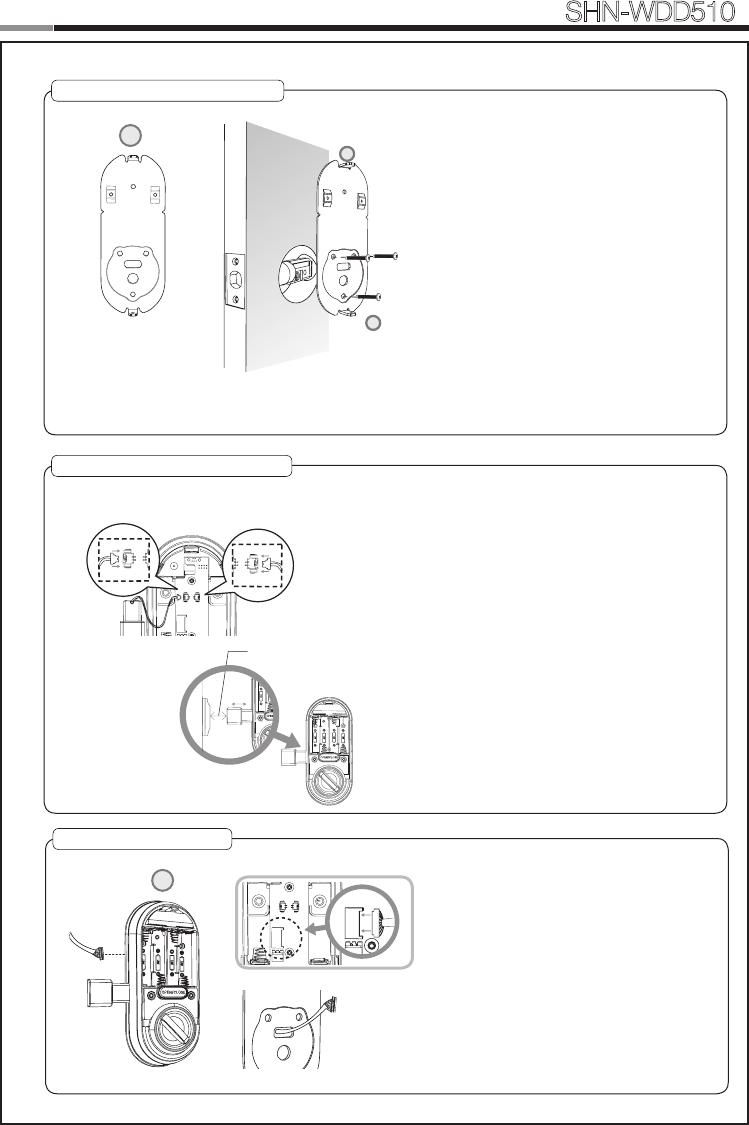 SHN-WDD510