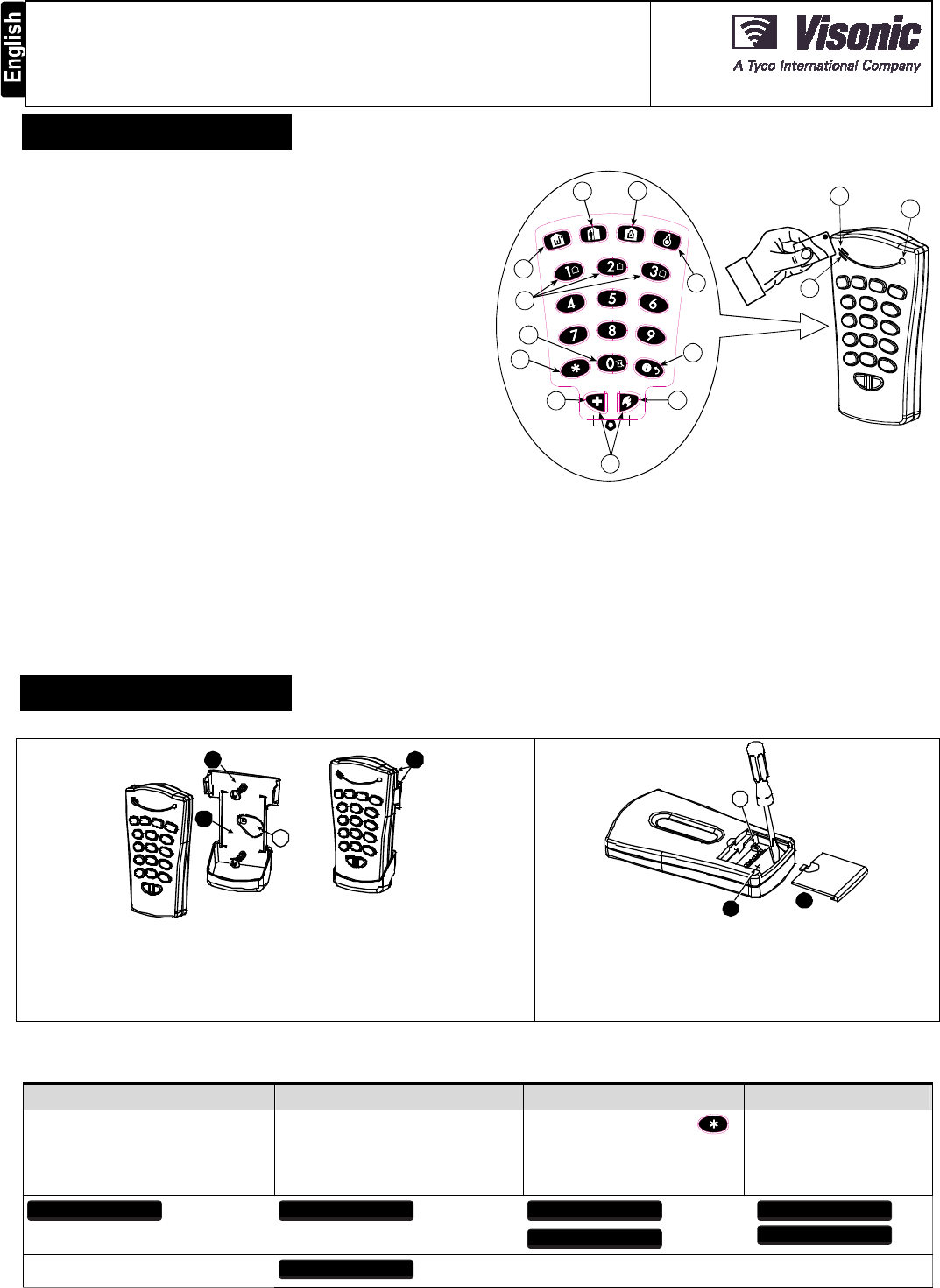 English

Visonic
A Tyco International Company

1 2 3
4 5 6
7 8 9
0