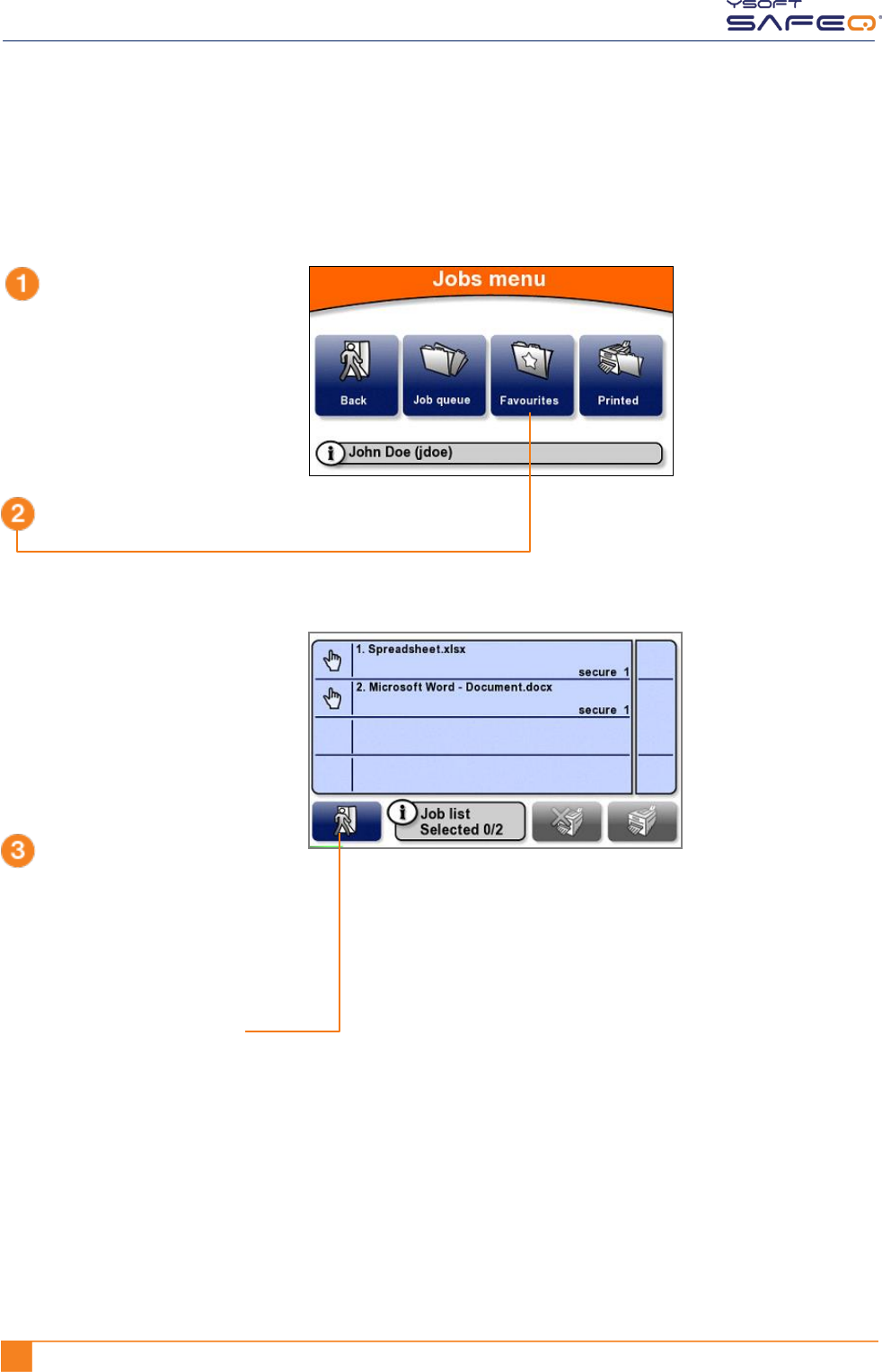 YSOFT SAFEQ

1

Jobs menu

Back

Job queue

Favourites

Printed

John Doe (jdoe)

2

1. Spreadsheet.xlsx

secure 1

2. Microsoft Word - Document.docx

secure 1

Job list
Selected 0/2

3