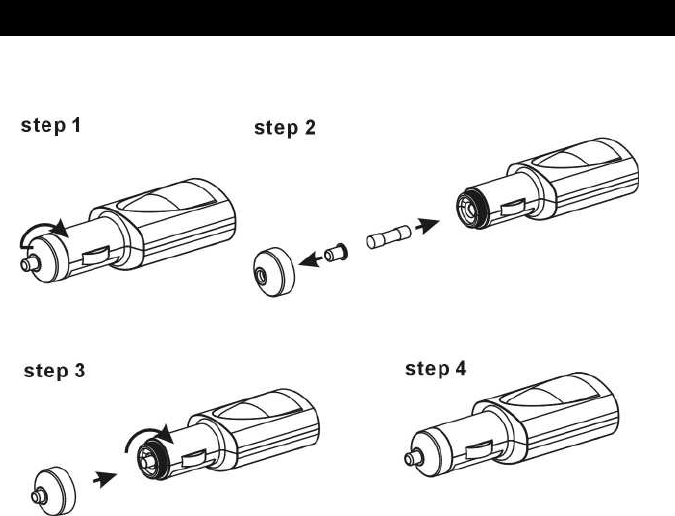 step 1

step 2

step 3

step 4