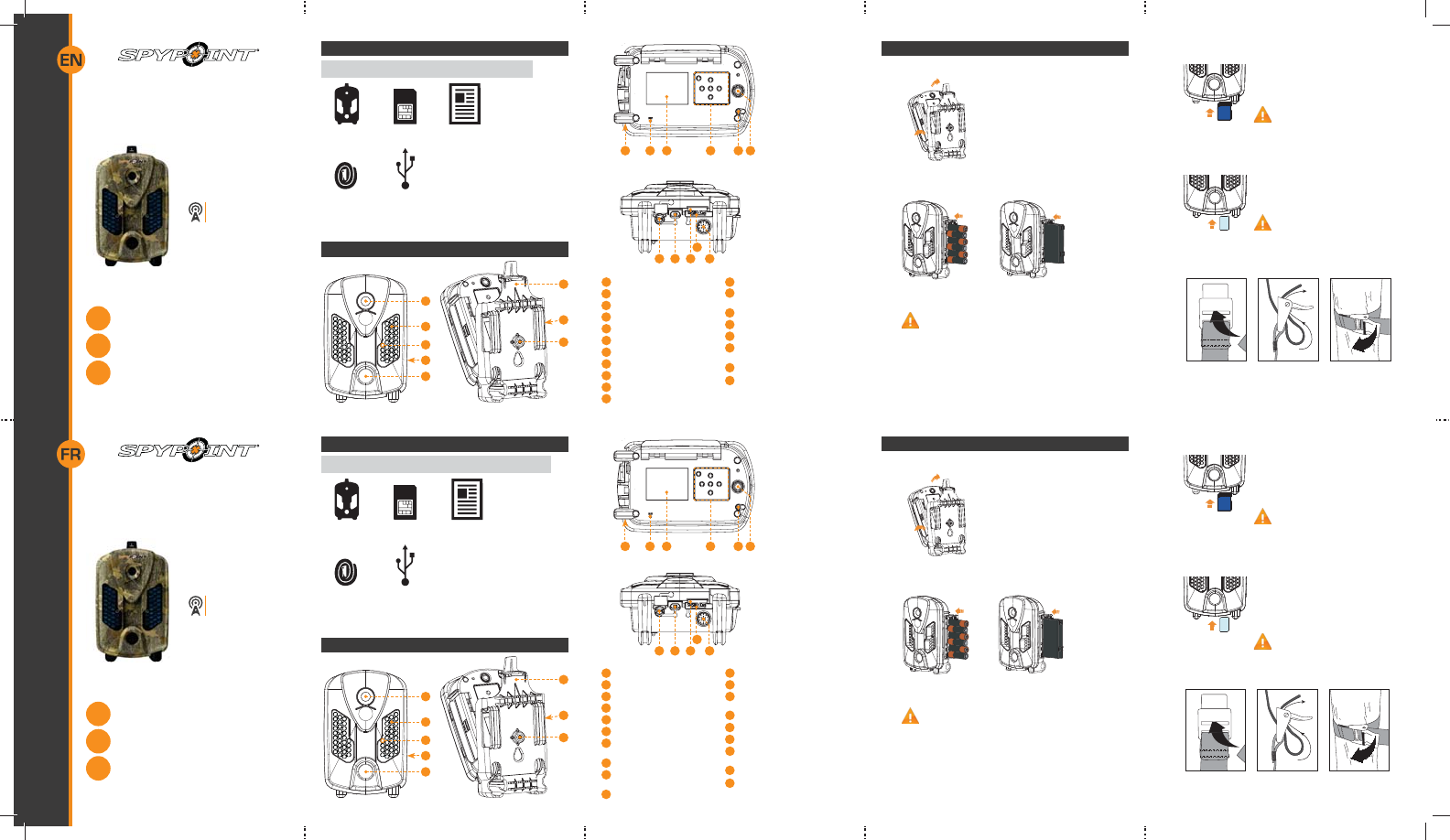 EN

SPYPOINT

FR

SPYPOINT