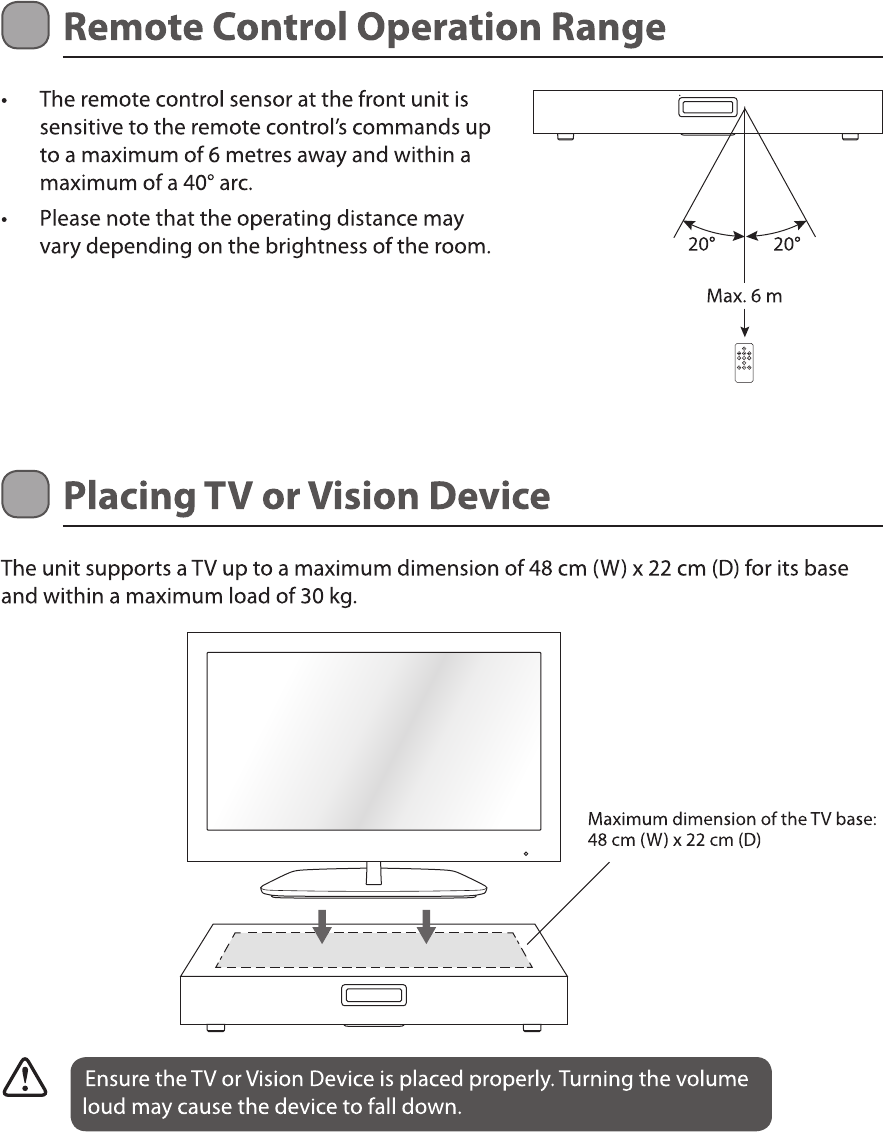 Remote Control Operation Range

• The remote control sensor at the front unit is sensitive to the remote control's commands up to a maximum of 6 metres away and within a maximum of a 40° arc.

• Please note that the operating distance may vary depending on the brightness of the room.

20° 20°

Max. 6 m

Placing TV or Vision Device

The unit supports a TV up to a maximum dimension of 48 cm (W) x 22 cm (D) for its base and within a maximum load of 30 kg.

Maximum dimension of the TV base: 48 cm (W) x 22 cm (D)

Ensure the TV or Vision Device is placed properly. Turning the volume loud may cause the device to fall down.