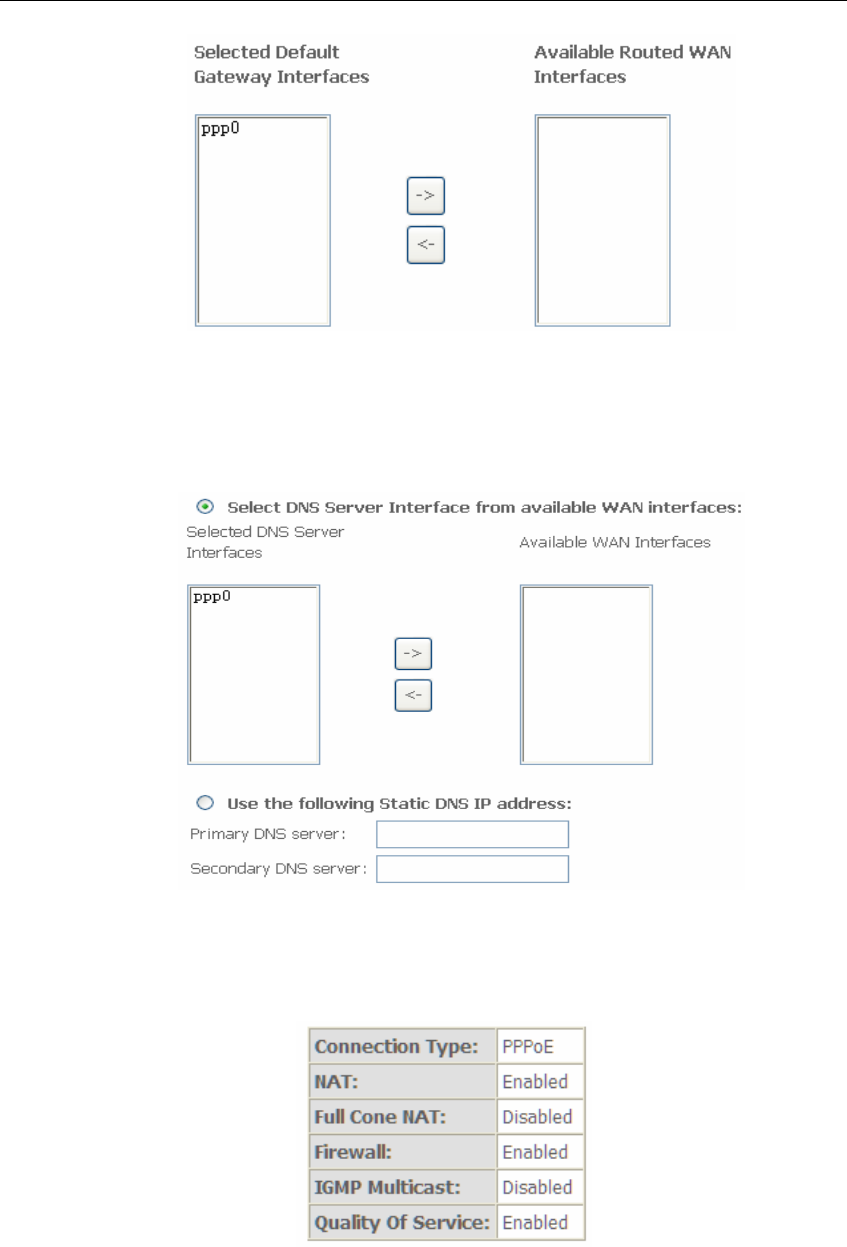 Selected Default Gateway Interfaces

Available Routed WAN Interfaces

ppp0

->

<-

Select DNS Server Interface from available WAN interfaces:

Selected DNS Server Interfaces

Available WAN Interfaces

ppp0

->

<-

Use the following Static DNS IP address:

Primary DNS server:

Secondary DNS server:

| Connection Type: | PPPoE |
|---|---|
| NAT: | Enabled |
| Full Cone NAT: | Disabled |
| Firewall: | Enabled |
| IGMP Multicast: | Disabled |
| Quality Of Service: | Enabled |