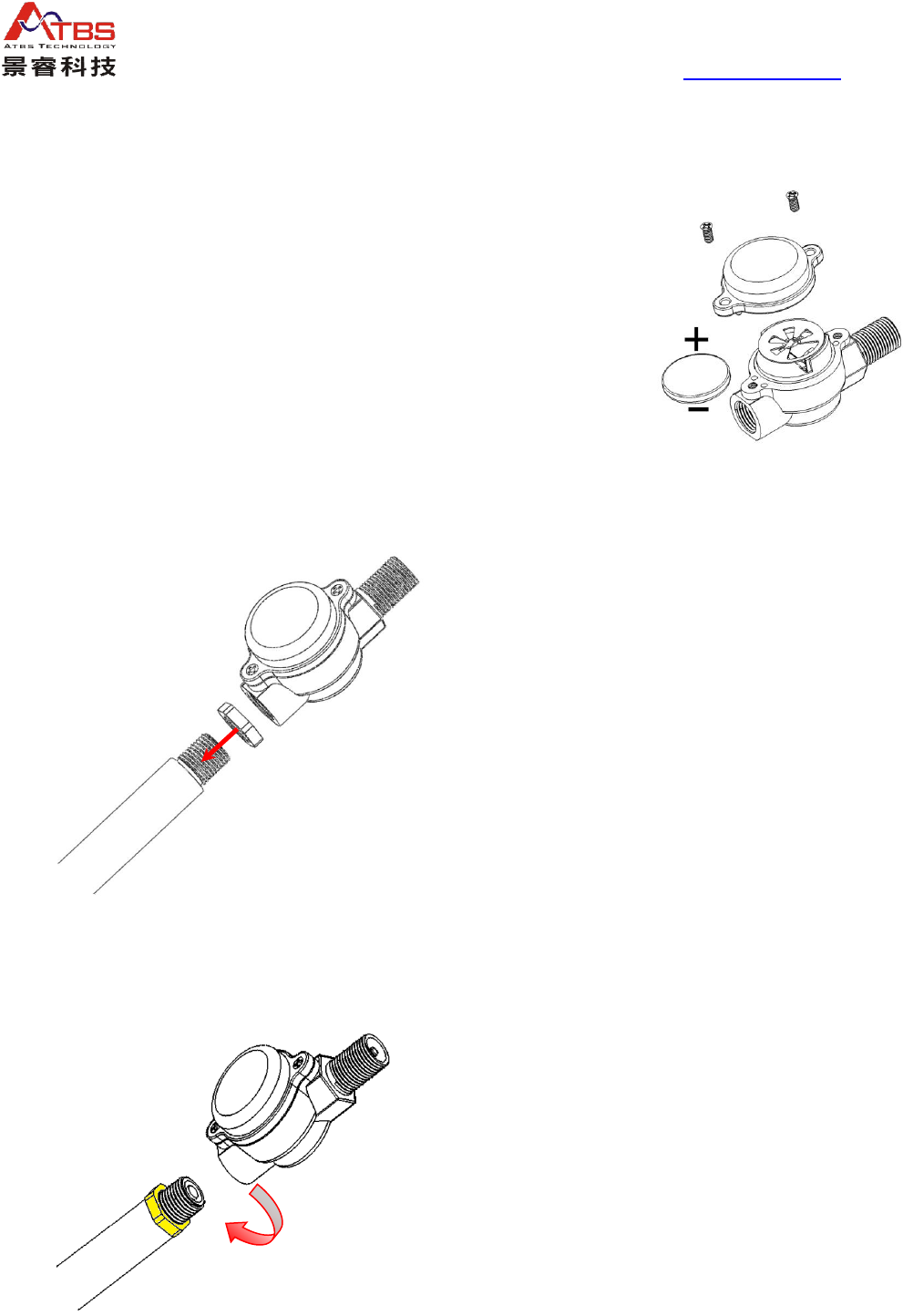 ATBS
ATBS TECHNOLOGY
景睿科技

+
−