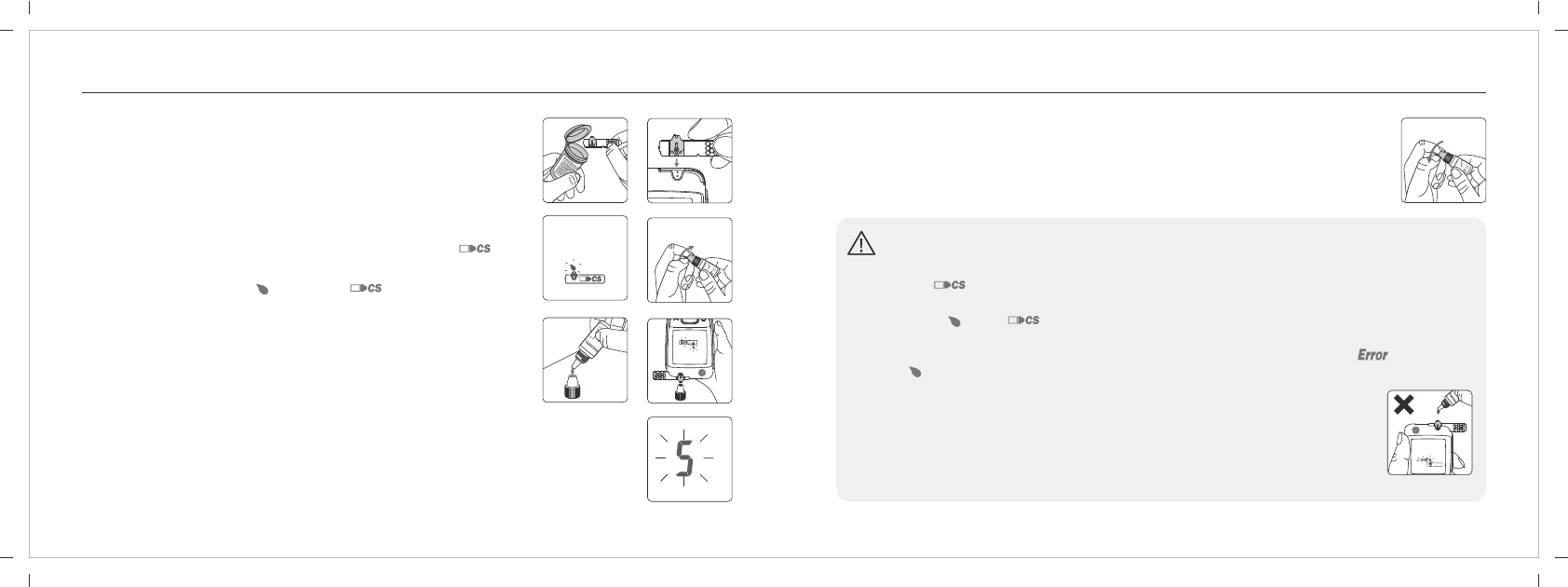 CS

CS

5

CS

CS

Error