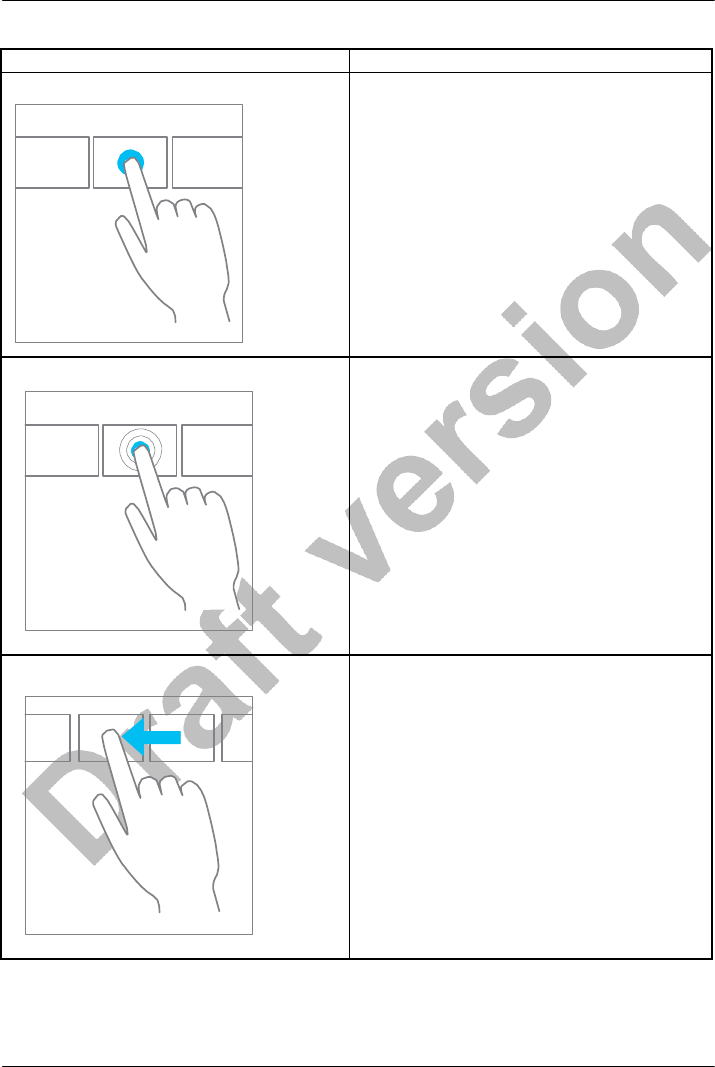 Draft version