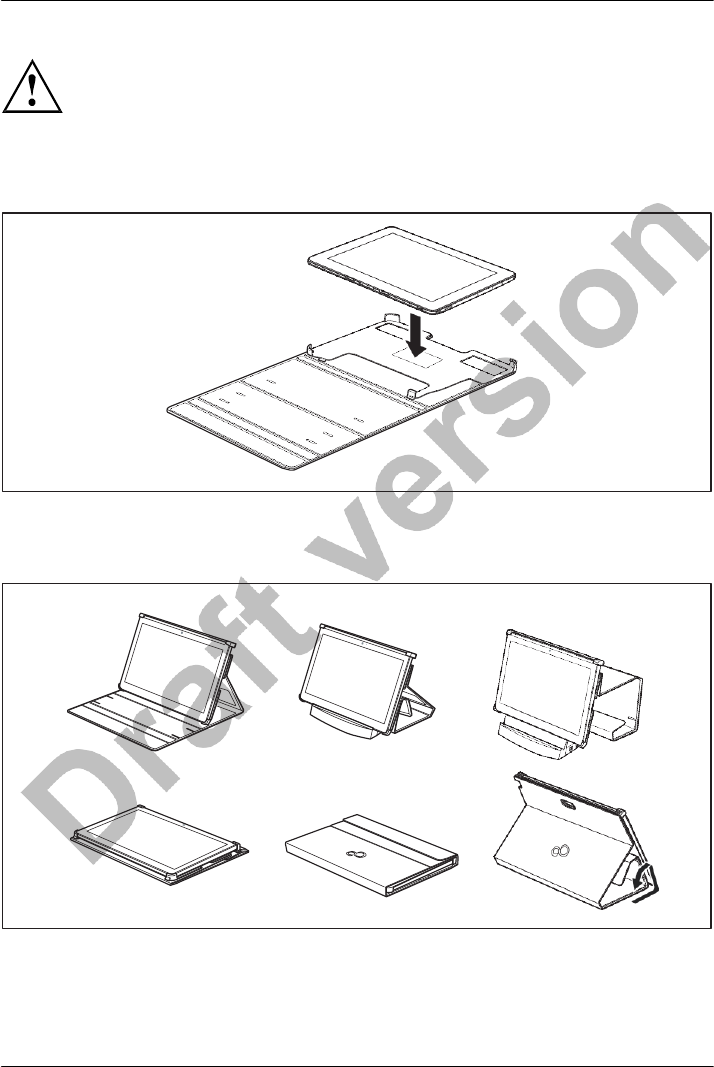 Draft version