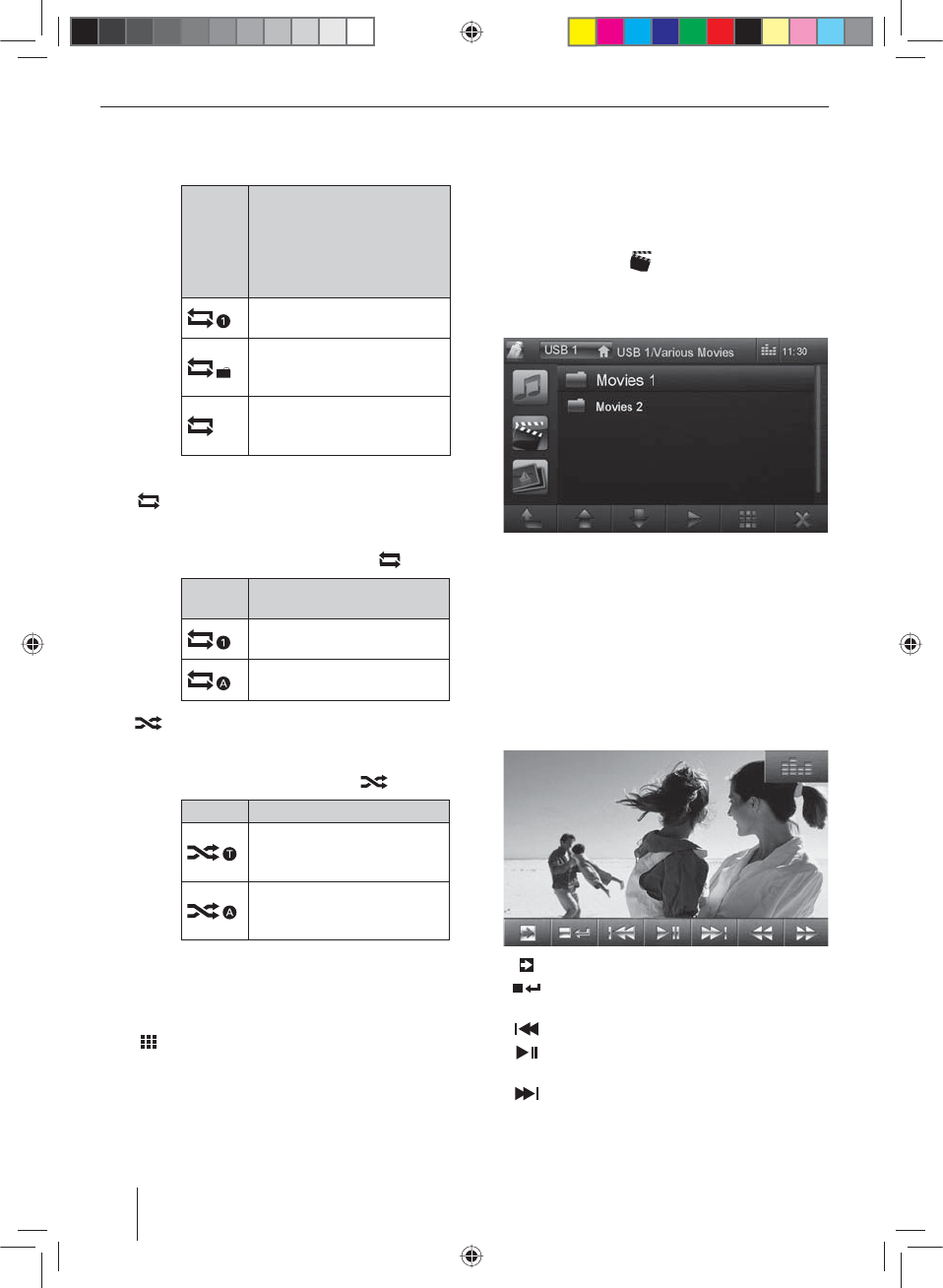 USB 1 USB 1/Various Movies 11:30

Movies 1

Movies 2