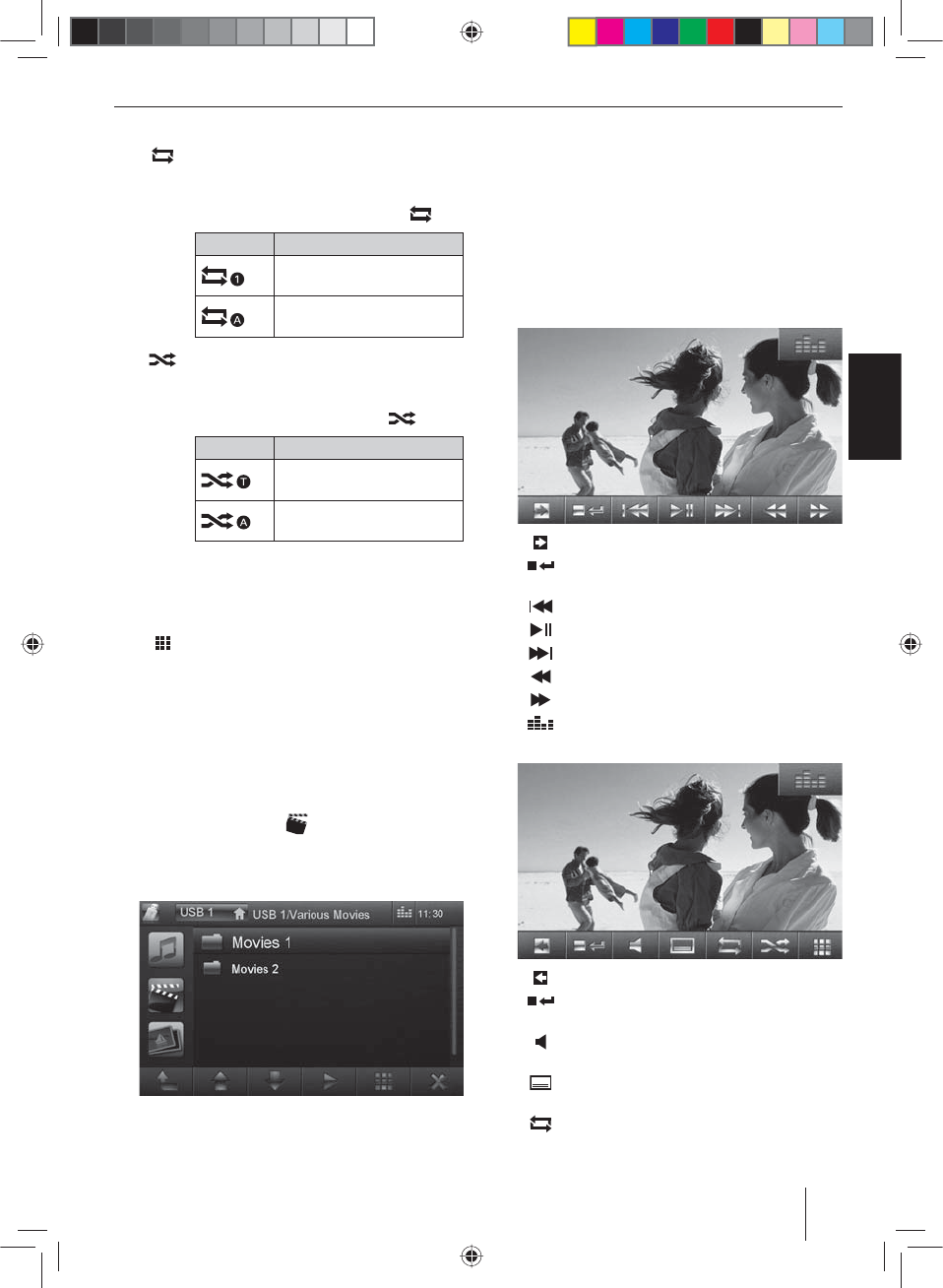 USB 1 USB 1/Various Movies 11:30

Movies 1

Movies 2