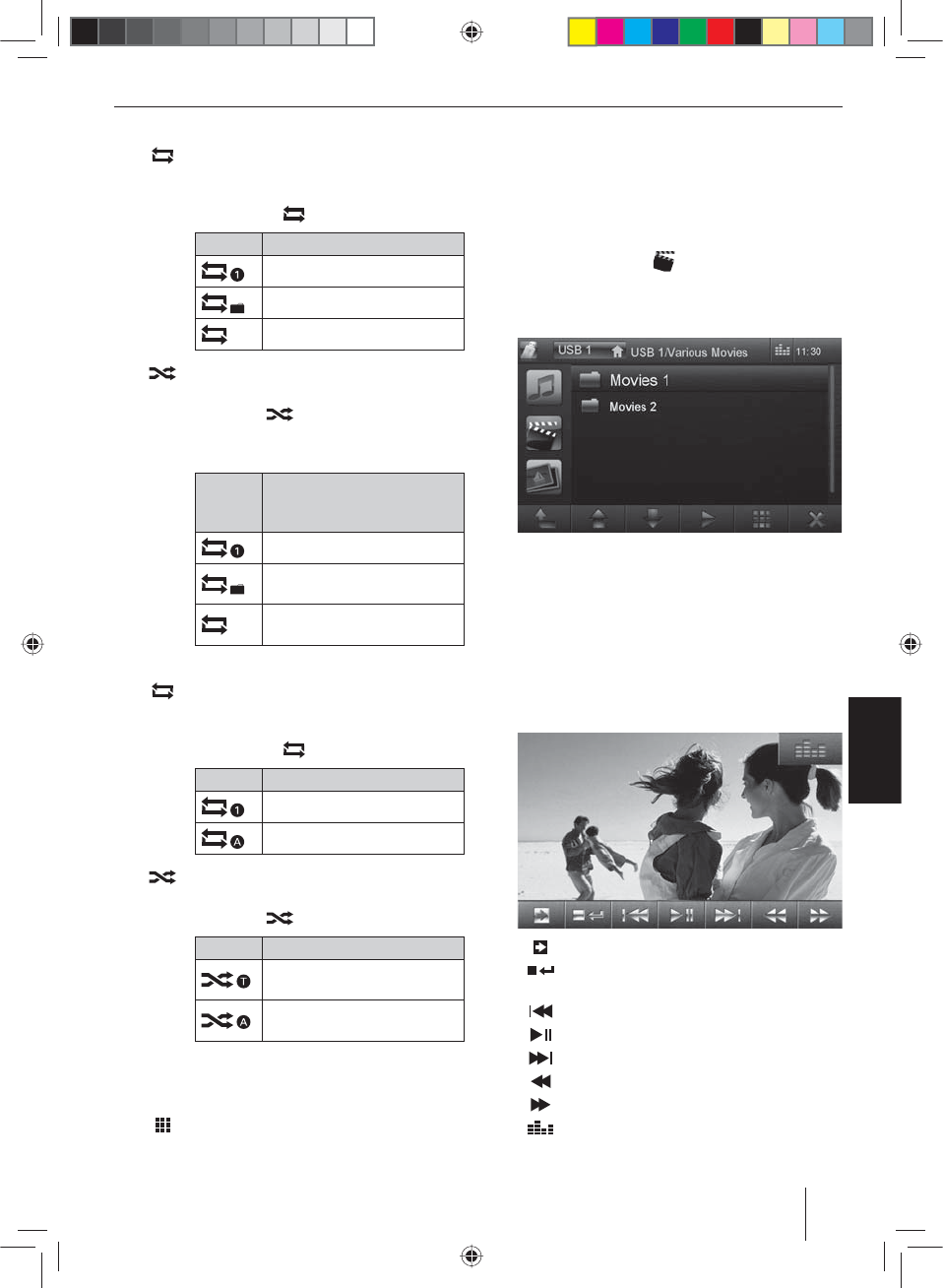 USB 1 USB 1/Various Movies 11:30

Movies 1

Movies 2