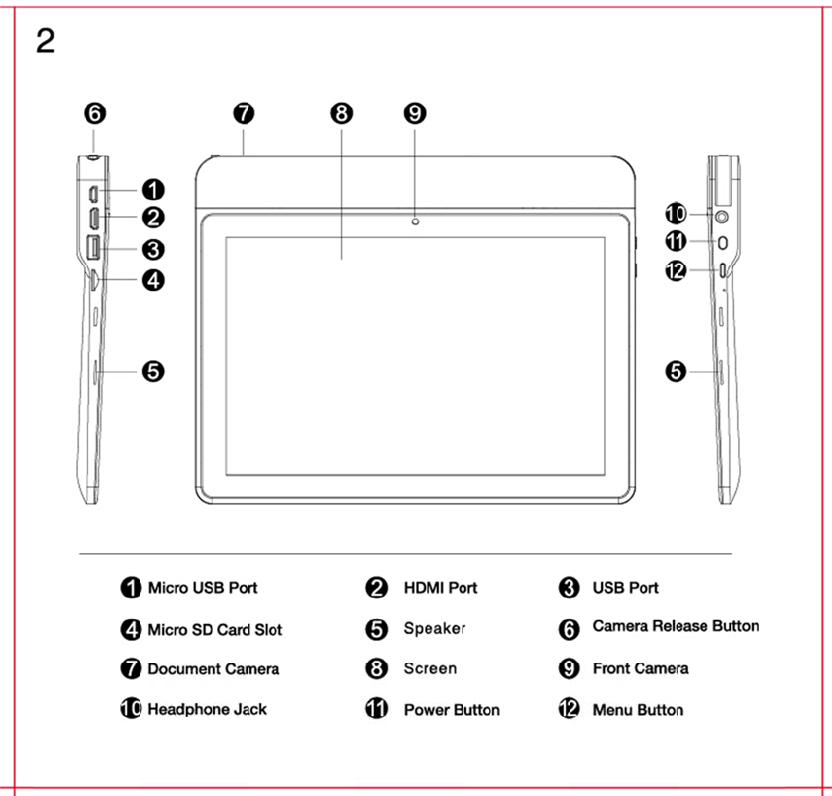 2

6 7 8 9

1
2
3
4
5

10
11
12
5

1 Micro USB Port
2 HDMI Port
3 USB Port
4 Micro SD Card Slot
5 Speaker
6 Camera Release Button
7 Document Camera
8 Screen
9 Front Camera
10 Headphone Jack
11 Power Button
12 Menu Button