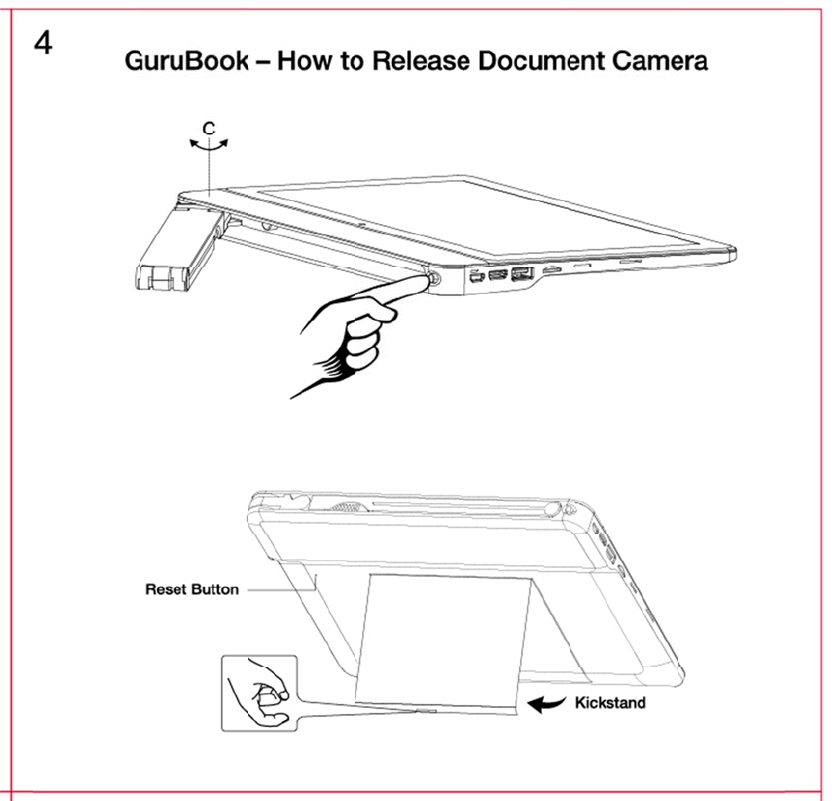 4

GuruBook – How to Release Document Camera

C

Reset Button

Kickstand