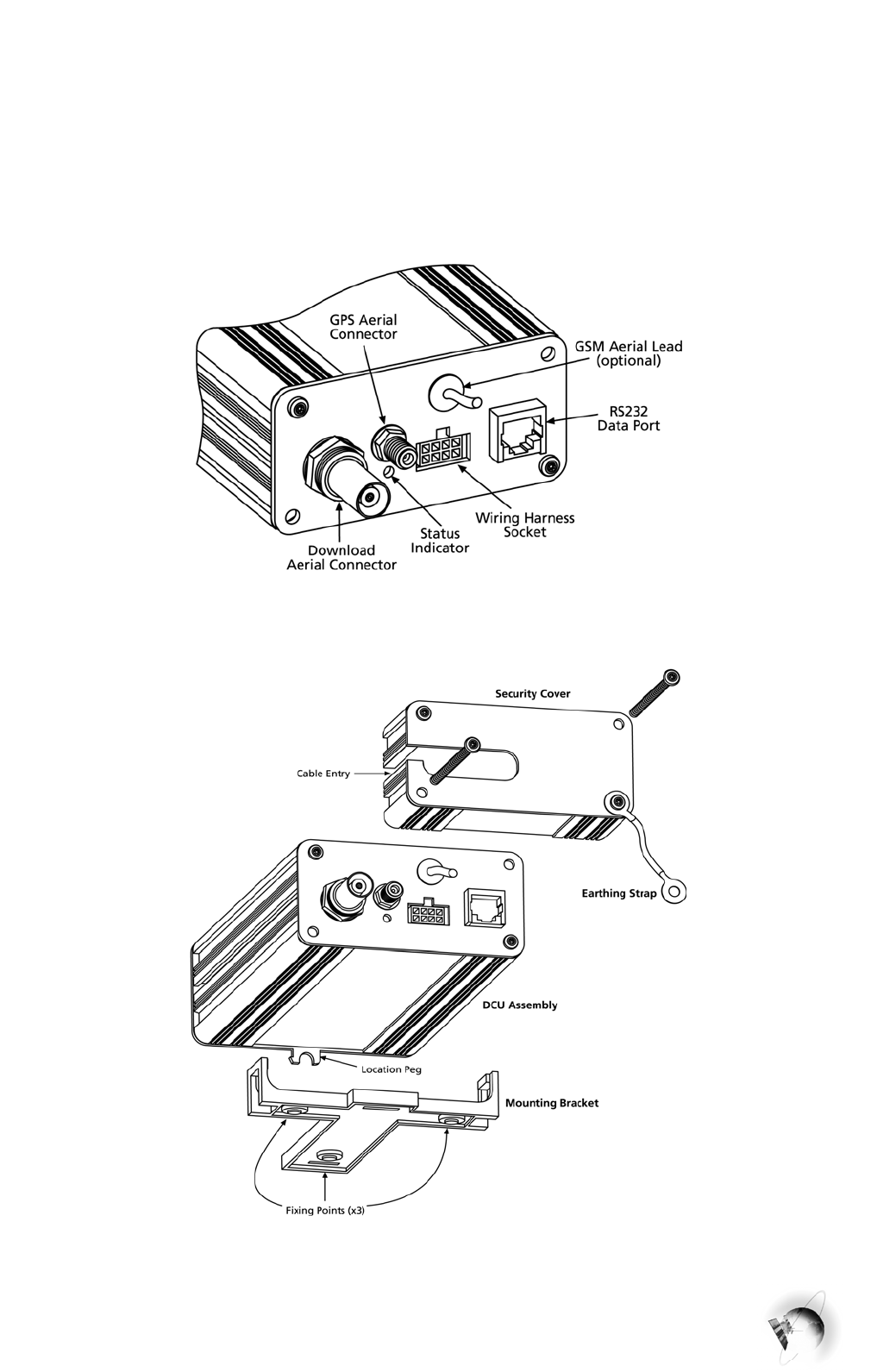 GPS Aerial Connector

GSM Aerial Lead (optional)

RS232 Data Port

Wiring Harness Socket

Status Indicator

Download Aerial Connector

Security Cover

Cable Entry

Earthing Strap

DCU Assembly

Location Peg

Mounting Bracket

Fixing Points (x3)