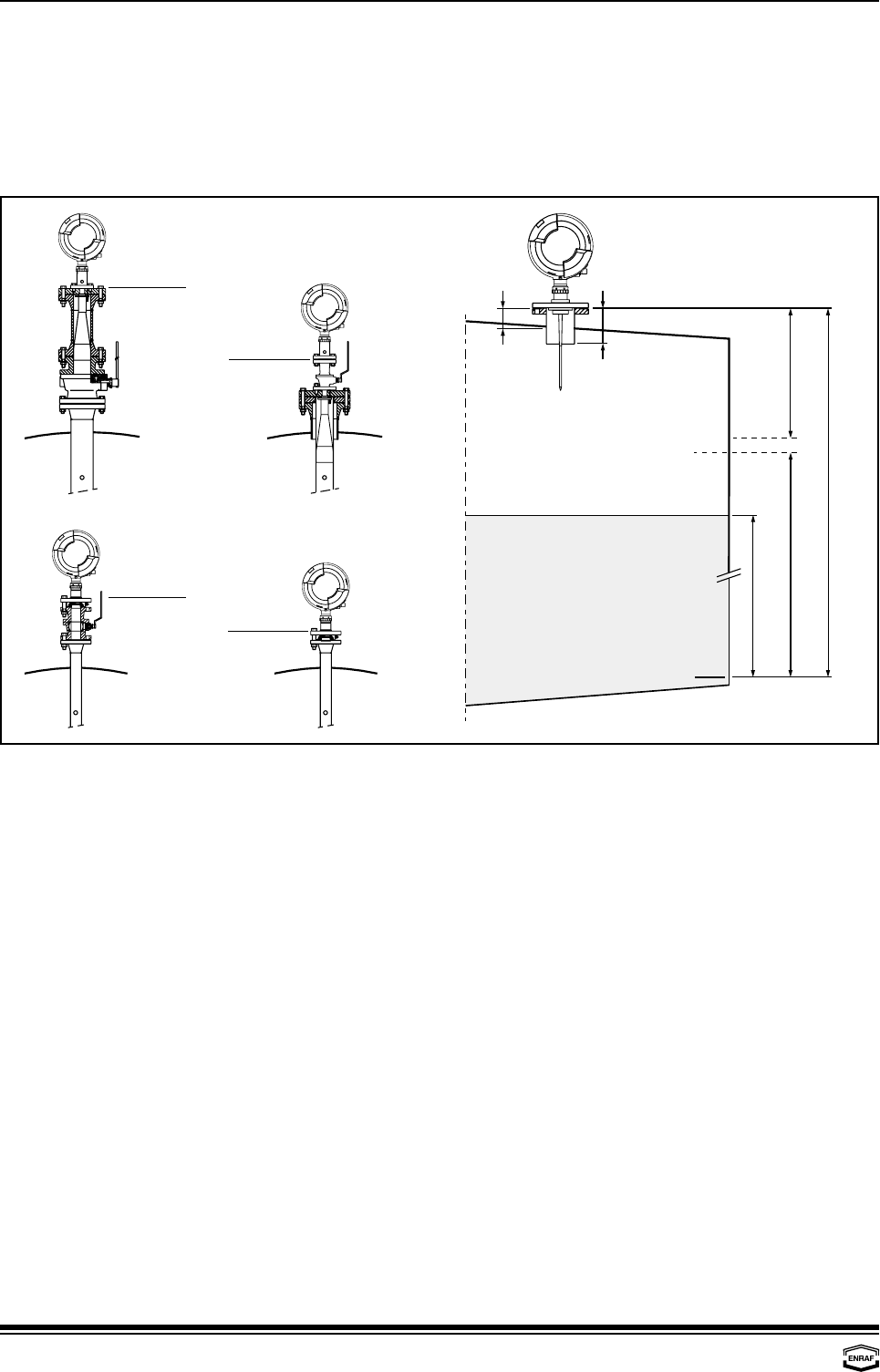 ENRAF