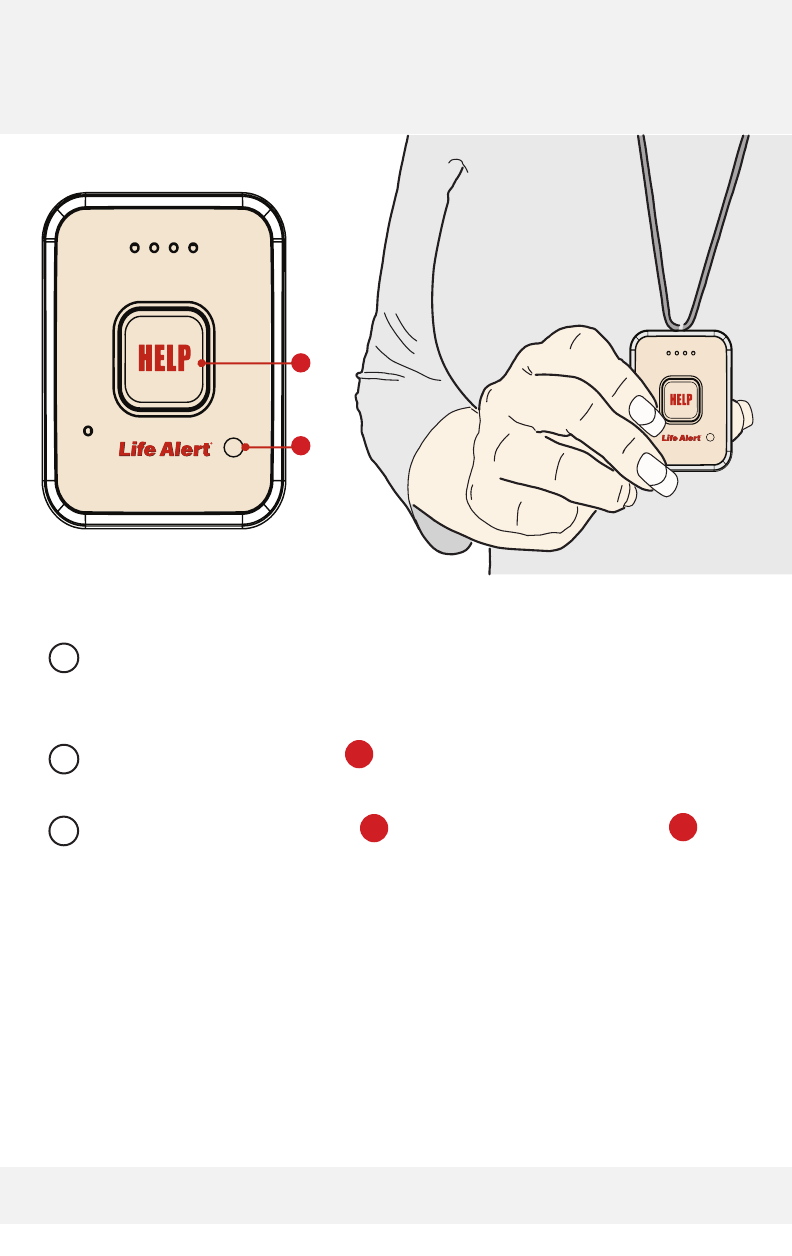 HELP

Life Alert

HELP

Life Alert