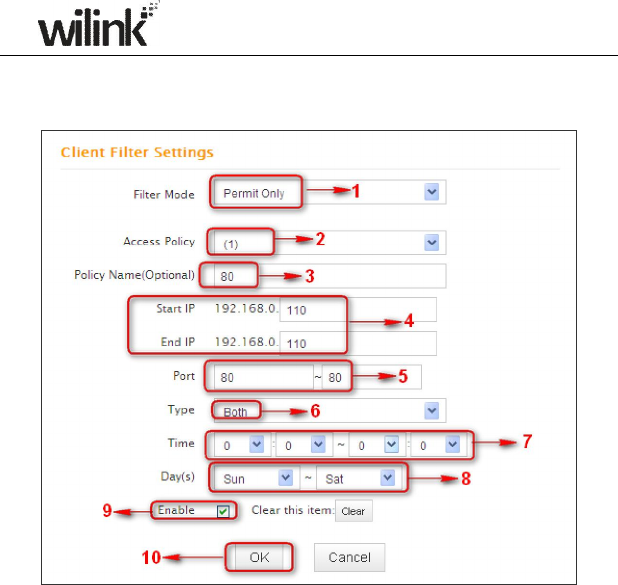 wilink

Client Filter Settings

Filter Mode Permit Only 1

Access Policy (1) 2

Policy Name(Optional) 80 3

Start IP 192.168.0. 110

End IP 192.168.0. 110 4

Port 80 ~ 80 5

Type Both 6

Time 0 : 0 ~ 0 : 0 7

Day(s) Sun ~ Sat 8

9 Enable Clear this item: Clear

10 OK Cancel